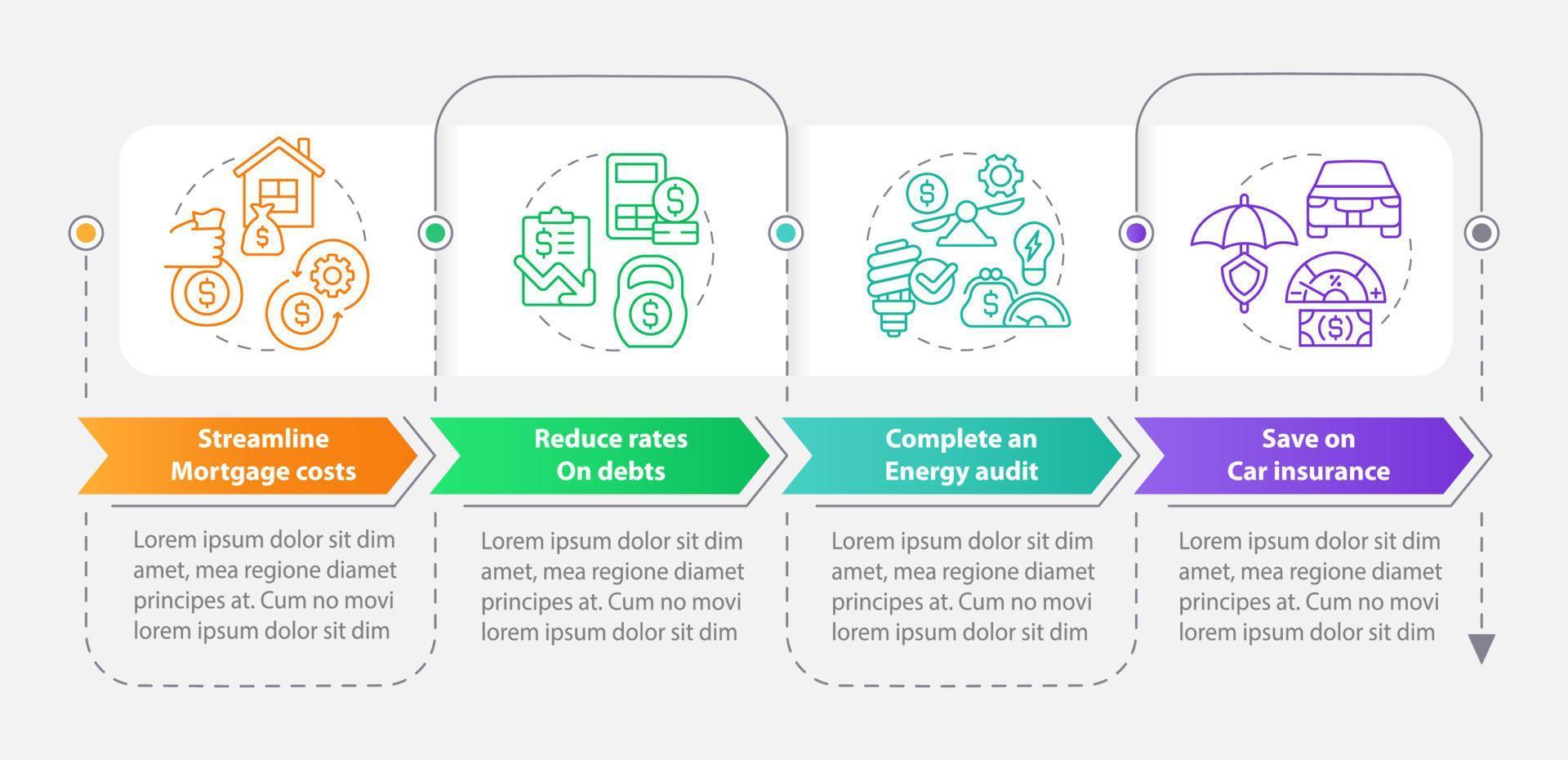 Streamline Mortgage costs

Lorem ipsum dolor sit dim amet, mea regione diamet principes at. Cum no movi lorem ipsum dolor sit dim

Reduce rates On debts

Lorem ipsum dolor sit dim amet, mea regione diamet principes at. Cum no movi lorem ipsum dolor sit dim

Complete an Energy audit

Lorem ipsum dolor sit dim amet, mea regione diamet principes at. Cum no movi lorem ipsum dolor sit dim

Save on Car insurance

Lorem ipsum dolor sit dim amet, mea regione diamet principes at. Cum no movi lorem ipsum dolor sit dim