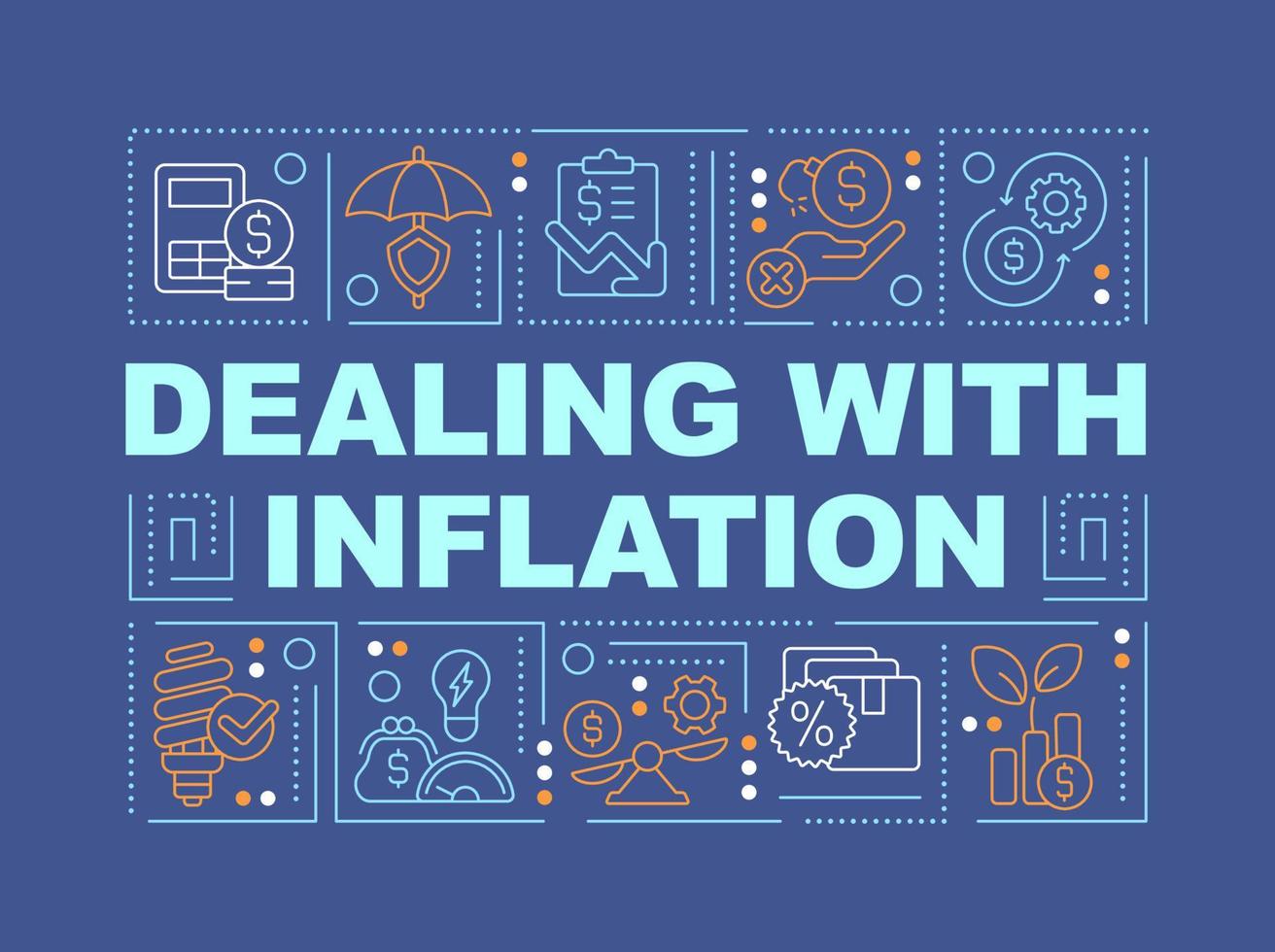 DEALING WITH INFLATION