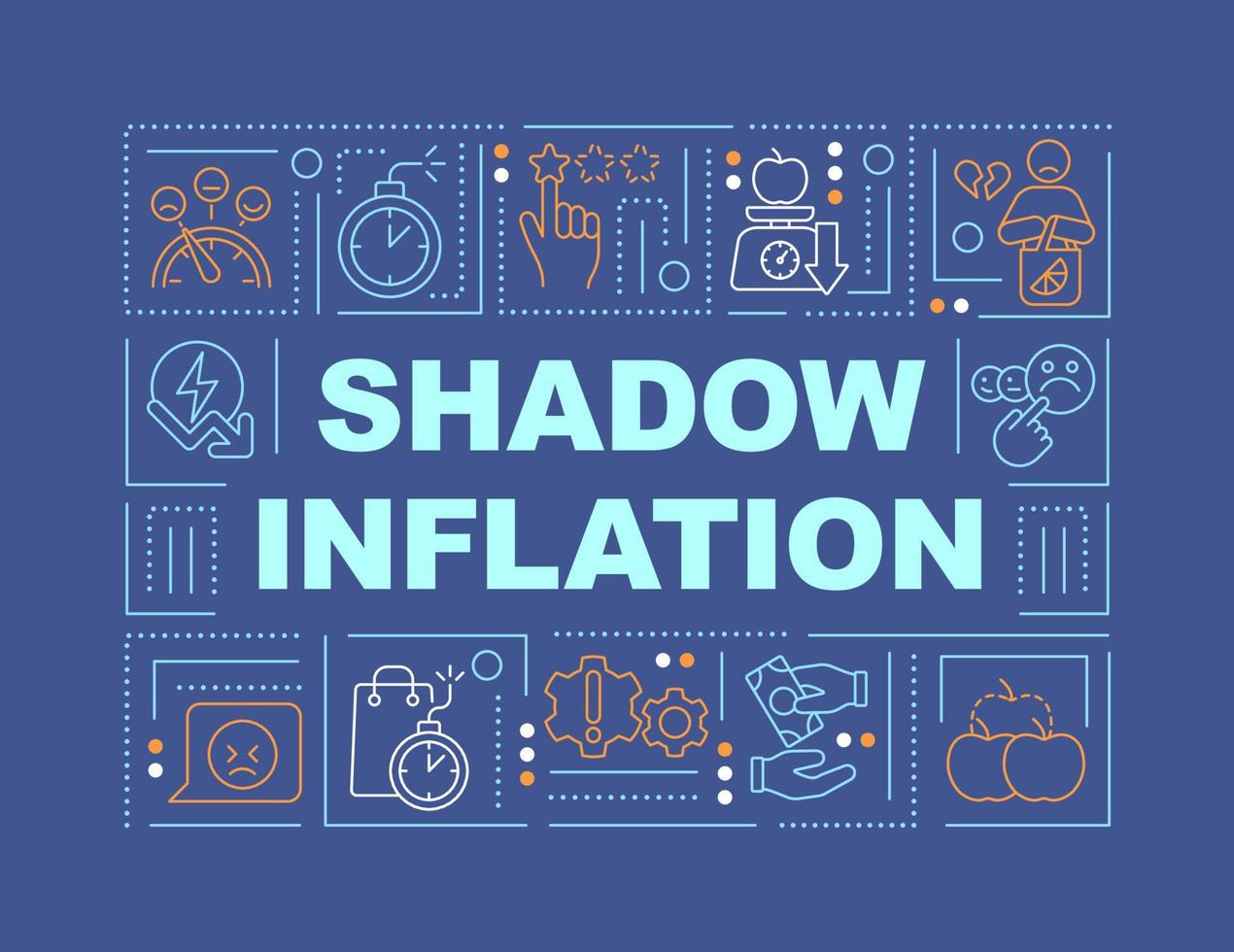 SHADOW INFLATION