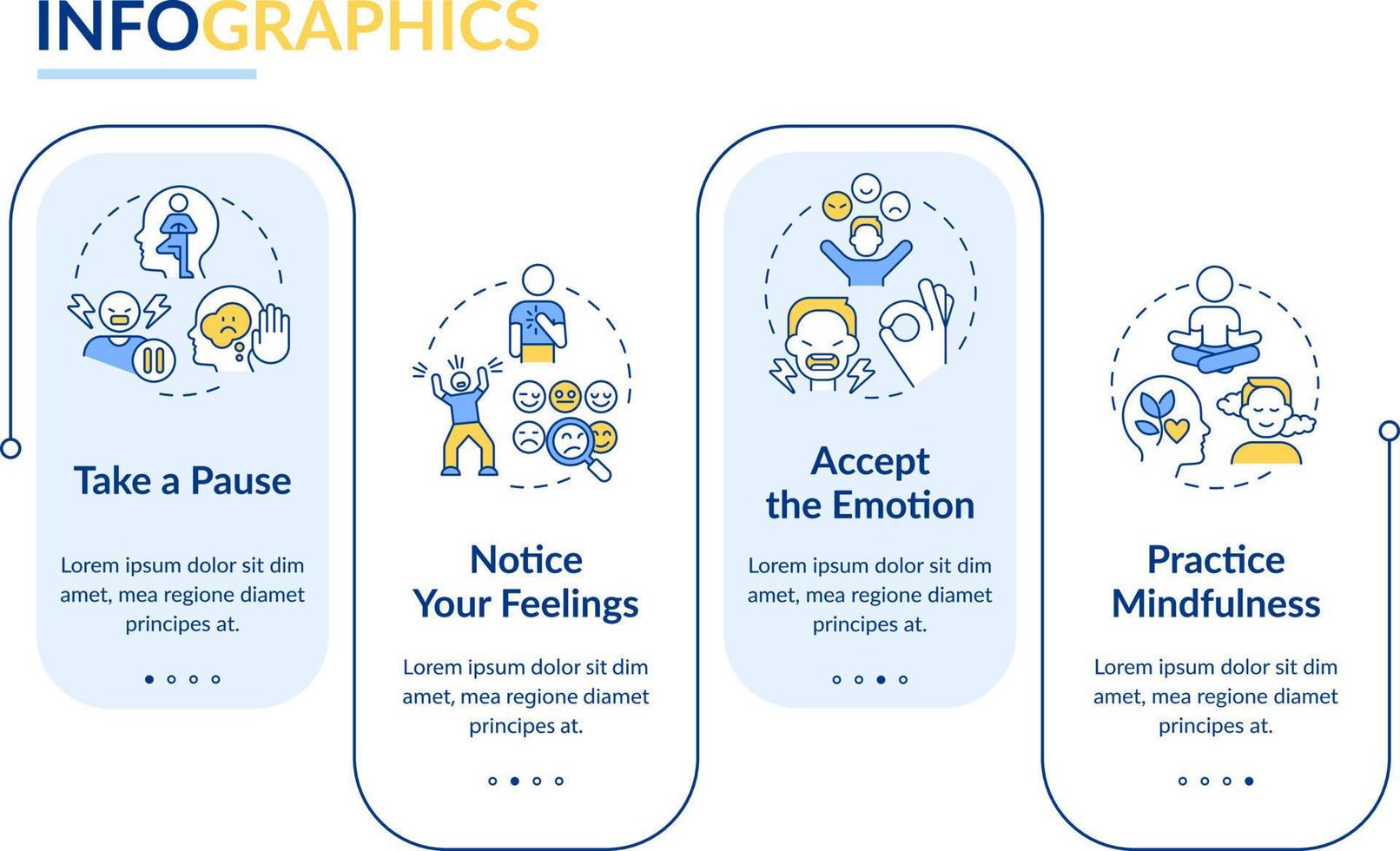 INFOGRAPHICS

Take a Pause

Lorem ipsum dolor sit dim amet, mea regione diamet principes at.

Notice Your Feelings

Lorem ipsum dolor sit dim amet, mea regione diamet principes at.

Accept the Emotion

Lorem ipsum dolor sit dim amet, mea regione diamet principes at.

Practice Mindfulness

Lorem ipsum dolor sit dim amet, mea regione diamet principes at.