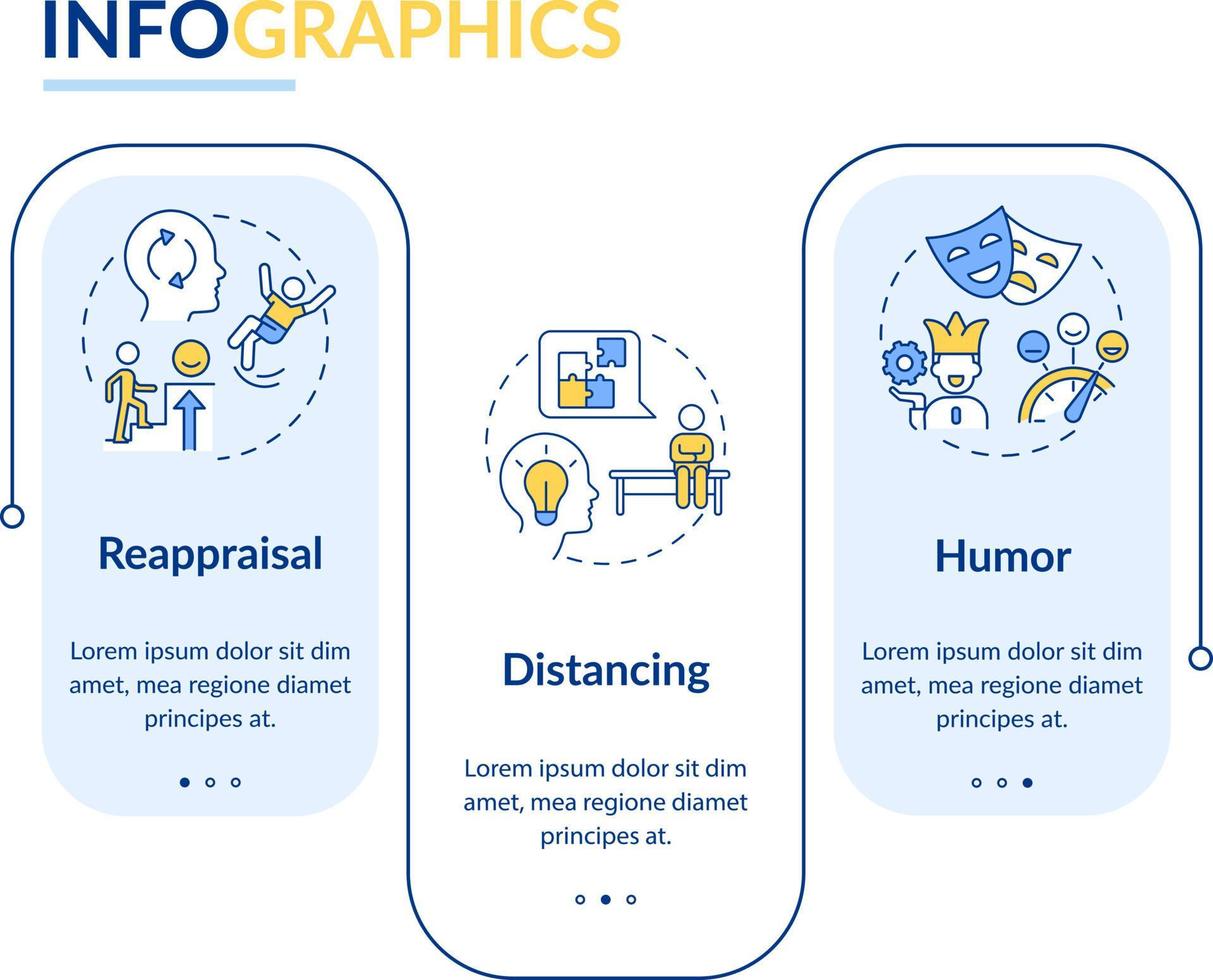 INFOGRAPHICS

Reappraisal

Lorem ipsum dolor sit dim amet, mea regione diamet principes at.

Distancing

Lorem ipsum dolor sit dim amet, mea regione diamet principes at.

Humor

Lorem ipsum dolor sit dim amet, mea regione diamet principes at.