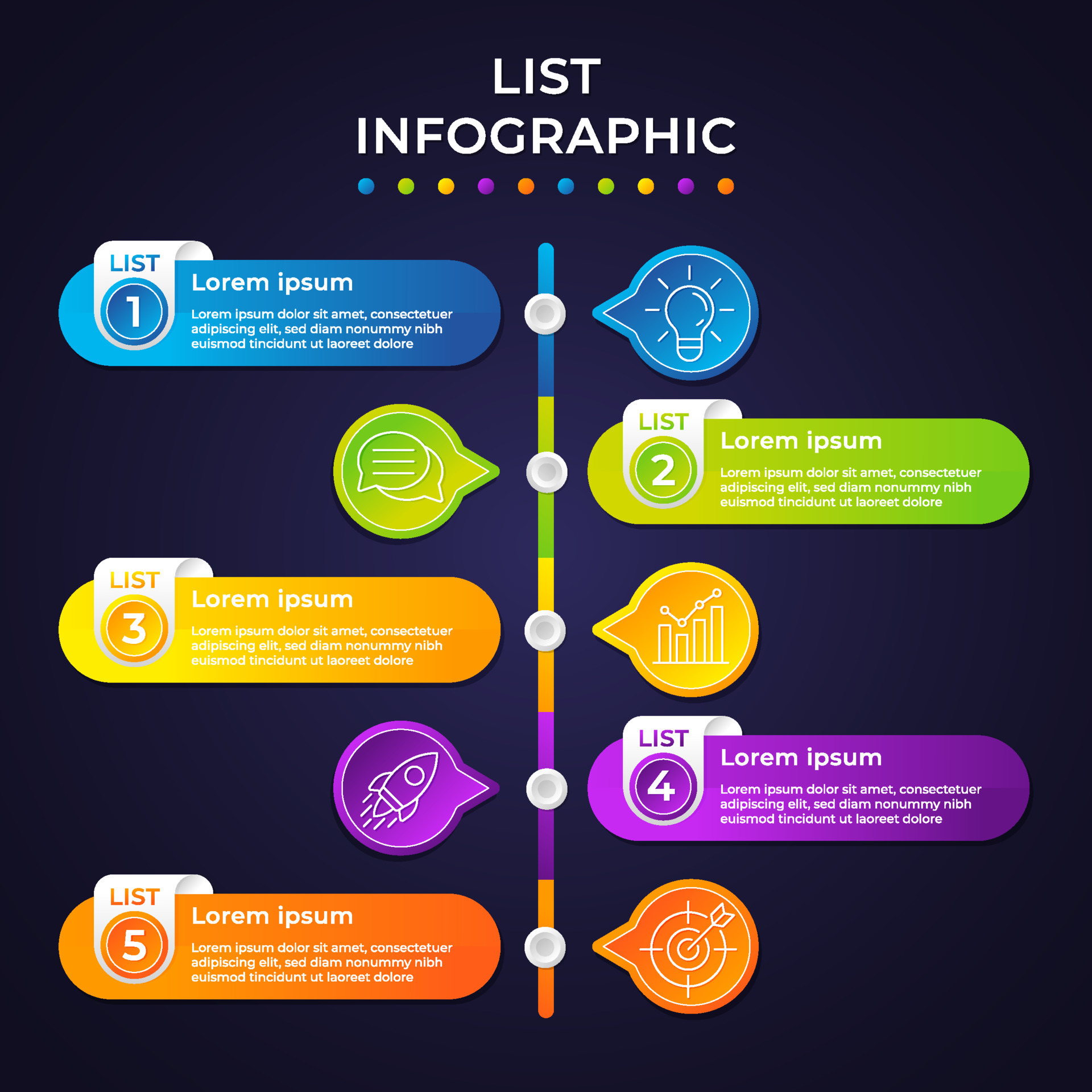 LIST INFOGRAPHIC

LIST
1
Lorem ipsum
Lorem ipsum dolor sit amet, consectetuer adipiscing elit, sed diam nonummy nibh euismod tincidunt ut laoreet dolore

LIST
2
Lorem ipsum
Lorem ipsum dolor sit amet, consectetuer adipiscing elit, sed diam nonummy nibh euismod tincidunt ut laoreet dolore

LIST
3
Lorem ipsum
Lorem ipsum dolor sit amet, consectetuer adipiscing elit, sed diam nonummy nibh euismod tincidunt ut laoreet dolore

LIST
4
Lorem ipsum
Lorem ipsum dolor sit amet, consectetuer adipiscing elit, sed diam nonummy nibh euismod tincidunt ut laoreet dolore

LIST
5
Lorem ipsum
Lorem ipsum dolor sit amet, consectetuer adipiscing elit, sed diam nonummy nibh euismod tincidunt ut laoreet dolore