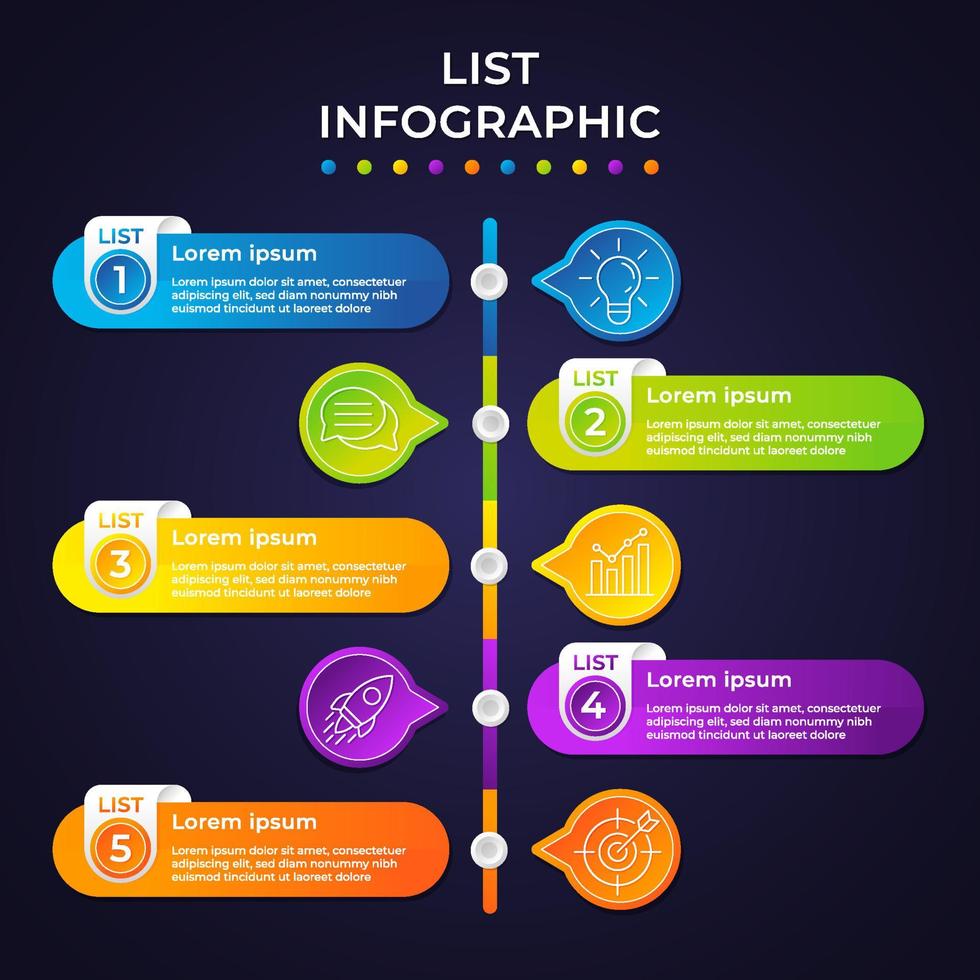 LIST
INFOGRAPHIC

LIST
1
Lorem ipsum
Lorem ipsum dolor sit amet, consectetuer adipiscing elit, sed diam nonummy nibh euismod tincidunt ut laoreet dolore

LIST
2
Lorem ipsum
Lorem ipsum dolor sit amet, consectetuer adipiscing elit, sed diam nonummy nibh euismod tincidunt ut laoreet dolore

LIST
3
Lorem ipsum
Lorem ipsum dolor sit amet, consectetuer adipiscing elit, sed diam nonummy nibh euismod tincidunt ut laoreet dolore

LIST
4
Lorem ipsum
Lorem ipsum dolor sit amet, consectetuer adipiscing elit, sed diam nonummy nibh euismod tincidunt ut laoreet dolore

LIST
5
Lorem ipsum
Lorem ipsum dolor sit amet, consectetuer adipiscing elit, sed diam nonummy nibh euismod tincidunt ut laoreet dolore