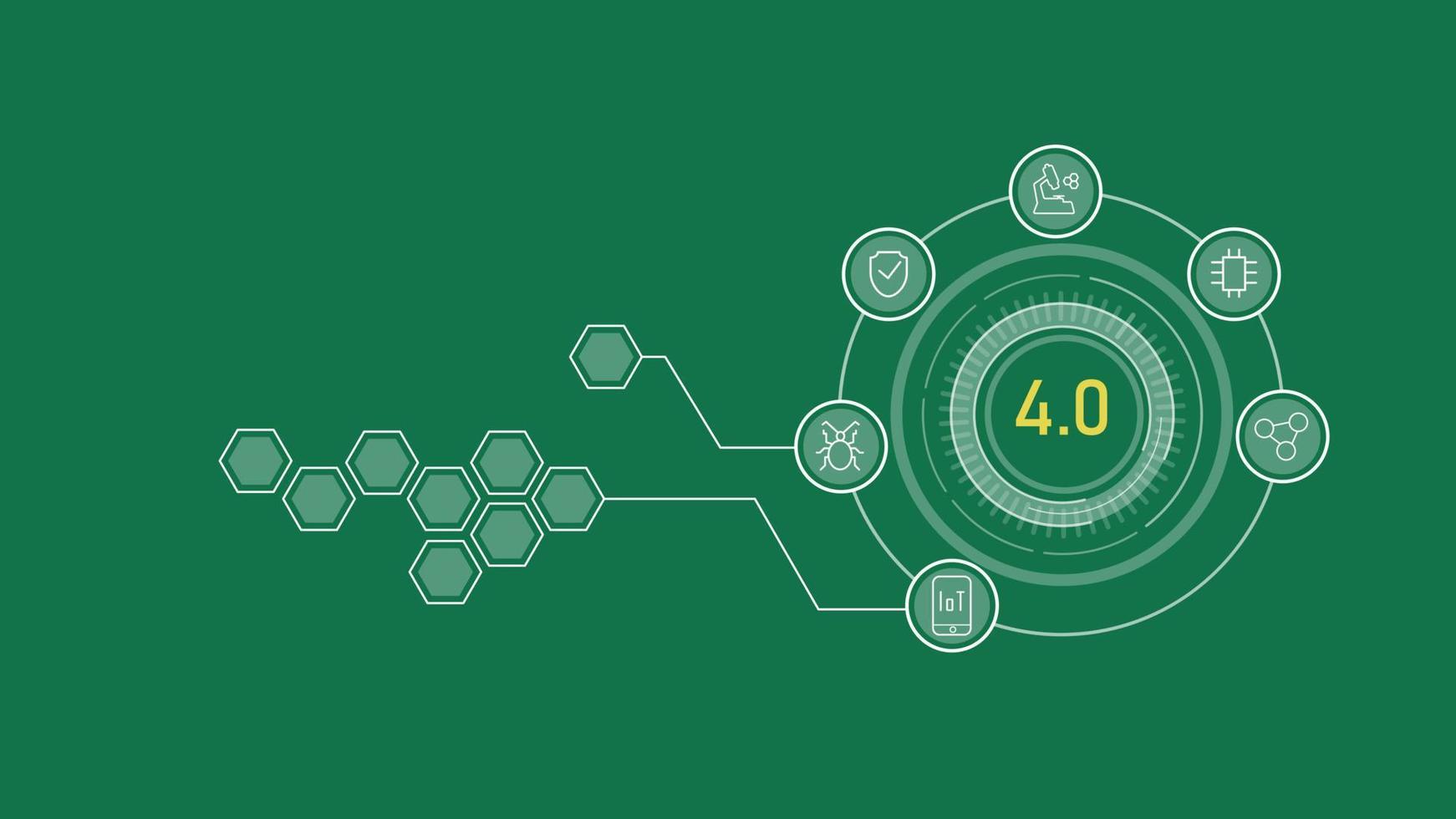 4.0

IoT