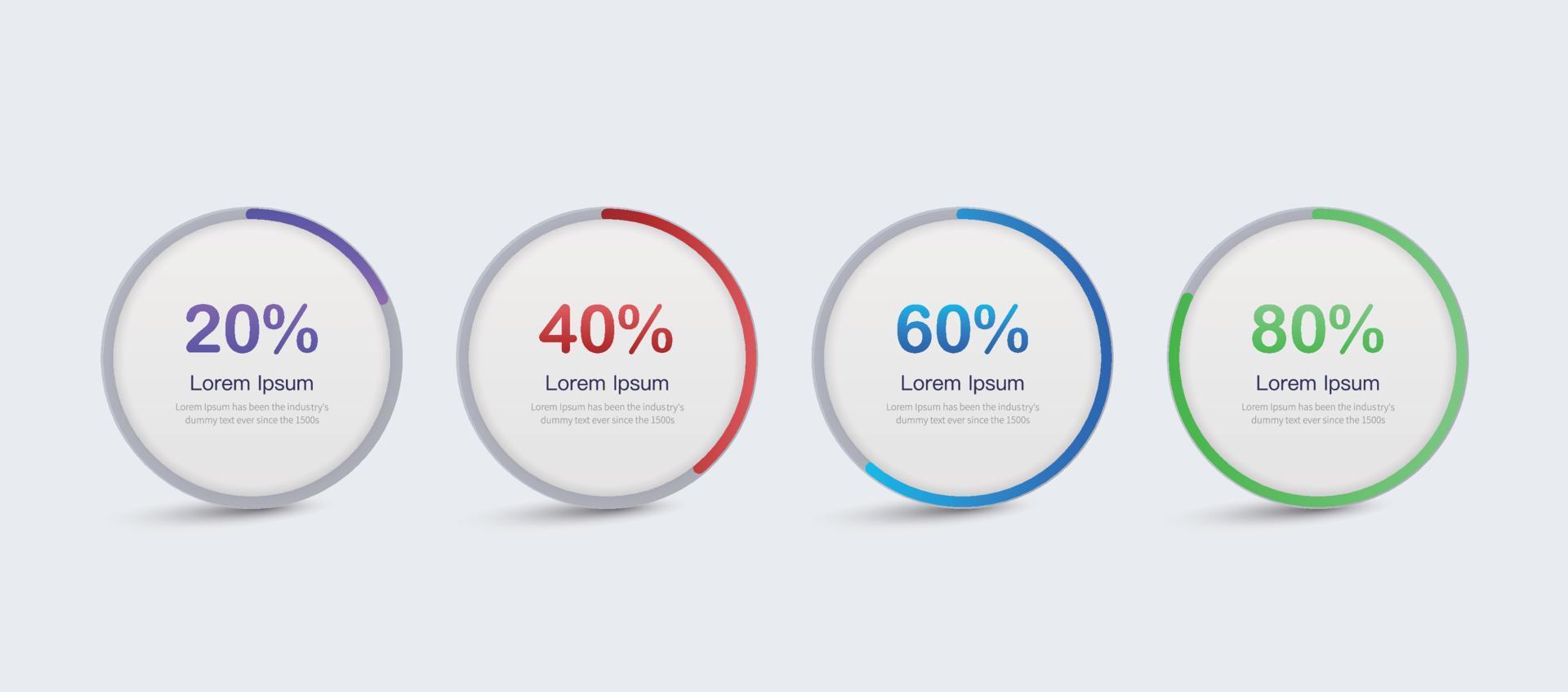 20%
Lorem Ipsum
Lorem Ipsum has been the industry's dummy text ever since the 1500s

40%
Lorem Ipsum
Lorem Ipsum has been the industry's dummy text ever since the 1500s

60%
Lorem Ipsum
Lorem Ipsum has been the industry's dummy text ever since the 1500s

80%
Lorem Ipsum
Lorem Ipsum has been the industry's dummy text ever since the 1500s