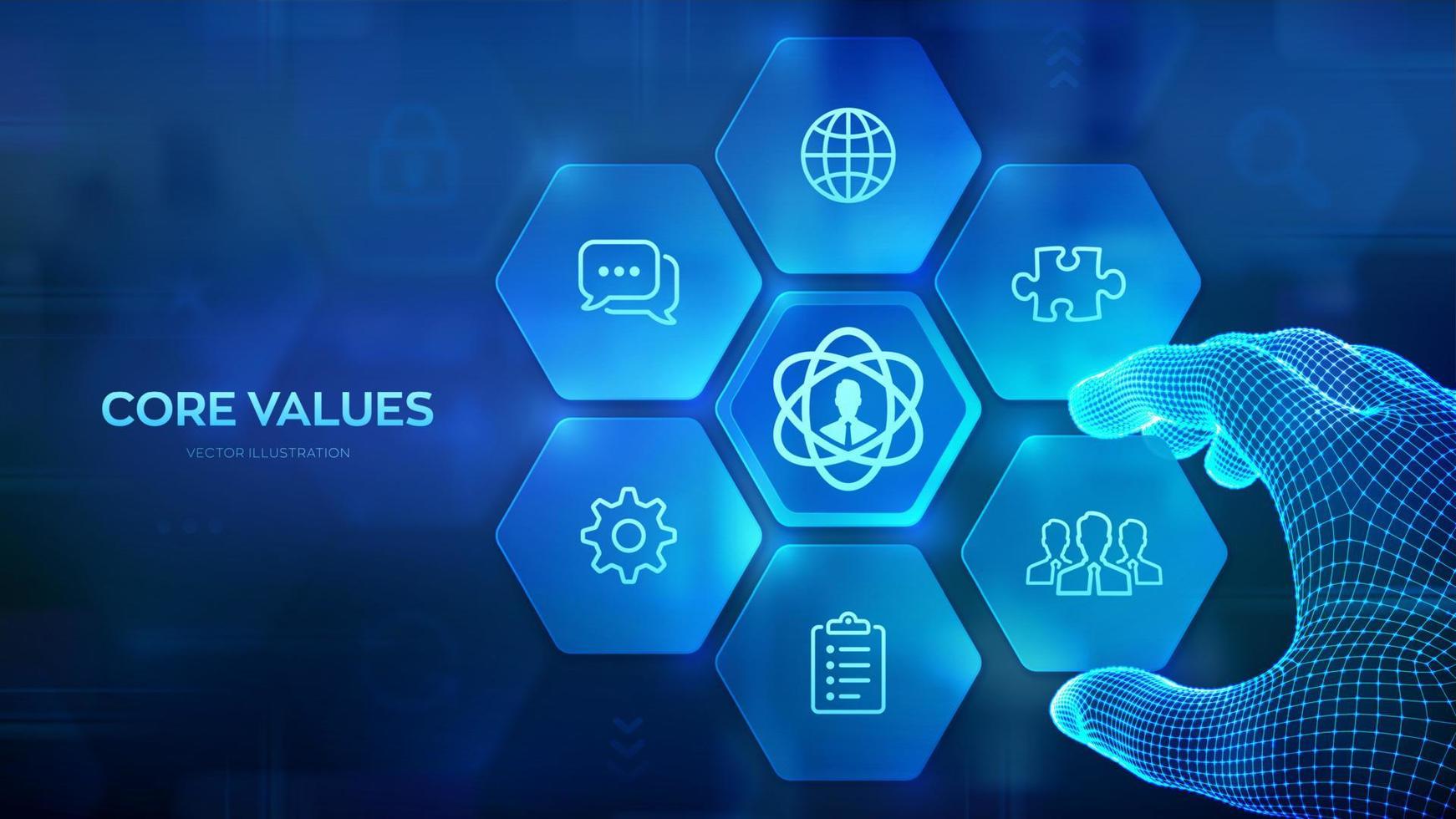 CORE VALUES

VECTOR ILLUSTRATION