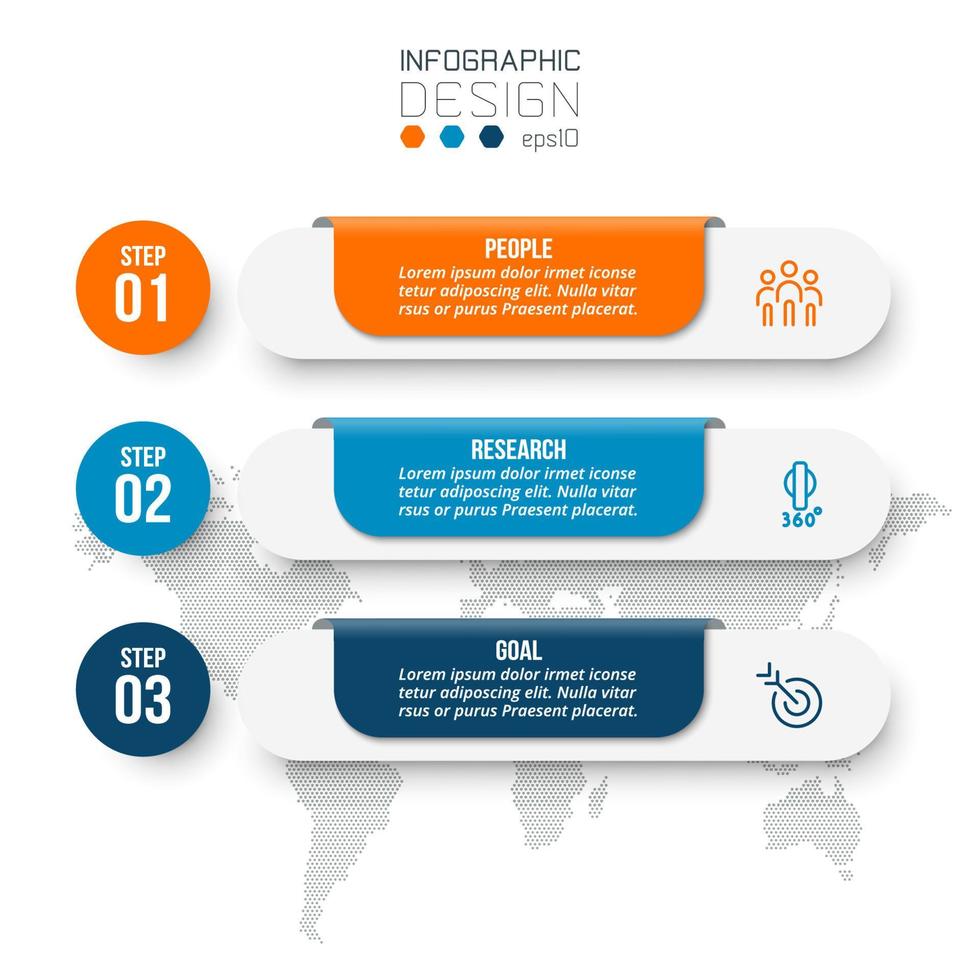 INFOGRAPHIC
DESIGN
eps10

STEP
01

PEOPLE
Lorem ipsum dolor irmet iconse tetur adiposcing elit. Nulla vitar rsus or purus Praesent placerat.

STEP
02

RESEARCH
Lorem ipsum dolor irmet iconse tetur adiposcing elit. Nulla vitar rsus or purus Praesent placerat.

360°

STEP
03

GOAL
Lorem ipsum dolor irmet iconse tetur adiposcing elit. Nulla vitar rsus or purus Praesent placerat.