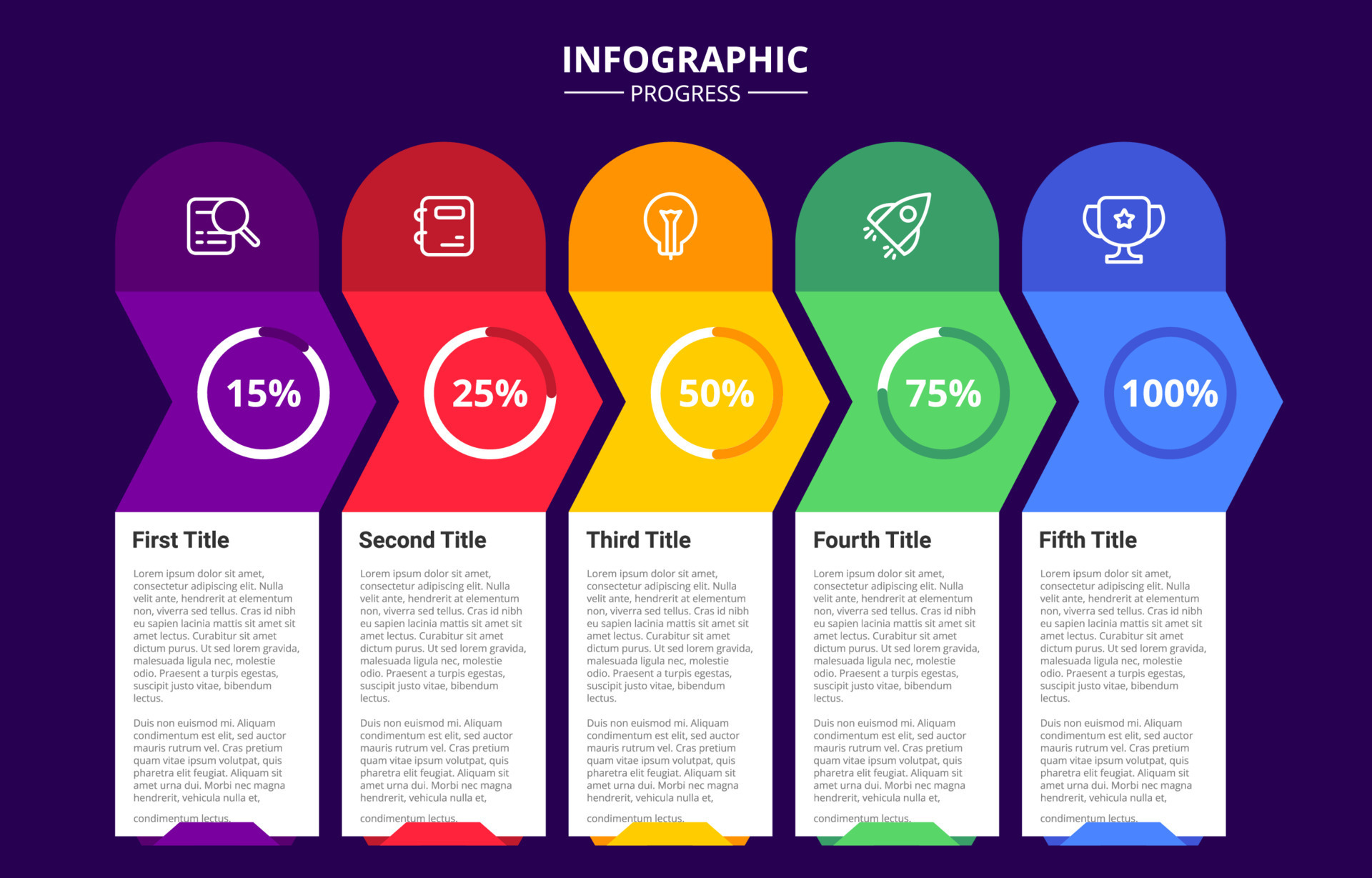 INFOGRAPHIC
PROGRESS

15%

First Title

Lorem ipsum dolor sit amet, consectetur adipiscing elit. Nulla velit ante, hendrerit at elementum non, viverra sed tellus. Cras id nibh eu sapien lacinia mattis sit amet sit amet lectus. Curabitur sit amet dictum purus. Ut sed lorem gravida, malesuada ligula nec, molestie odio. Praesent a turpis egestas, suscipit justo vitae, bibendum lectus.

Duis non euismod mi. Aliquam condimentum est elit, sed auctor mauris rutrum vel. Cras pretium quam vitae ipsum volutpat, quis pharetra elit feugiat. Aliquam sit amet urna dui. Morbi nec magna hendrerit, vehicula nulla et,

condimentum lectus.

25%

Second Title

Lorem ipsum dolor sit amet, consectetur adipiscing elit. Nulla velit ante, hendrerit at elementum non, viverra sed tellus. Cras id nibh eu sapien lacinia mattis sit amet sit amet lectus. Curabitur sit amet dictum purus. Ut sed lorem gravida, malesuada ligula nec, molestie odio. Praesent a turpis egestas, suscipit justo vitae, bibendum lectus.

Duis non euismod mi. Aliquam condimentum est elit, sed auctor mauris rutrum vel. Cras pretium quam vitae ipsum volutpat, quis pharetra elit feugiat. Aliquam sit amet urna dui. Morbi nec magna hendrerit, vehicula nulla et,

condimentum lectus.

50%

Third Title

Lorem ipsum dolor sit amet, consectetur adipiscing elit. Nulla velit ante, hendrerit at elementum non, viverra sed tellus. Cras id nibh eu sapien lacinia mattis sit amet sit amet lectus. Curabitur sit amet dictum purus. Ut sed lorem gravida, malesuada ligula nec, molestie odio. Praesent a turpis egestas, suscipit justo vitae, bibendum lectus.

Duis non euismod mi. Aliquam condimentum est elit, sed auctor mauris rutrum vel. Cras pretium quam vitae ipsum volutpat, quis pharetra elit feugiat. Aliquam sit amet urna dui. Morbi nec magna hendrerit, vehicula nulla et,

condimentum lectus.

75%

Fourth Title

Lorem ipsum dolor sit amet, consectetur adipiscing elit. Nulla velit ante, hendrerit at elementum non, viverra sed tellus. Cras id nibh eu sapien lacinia mattis sit amet sit amet lectus. Curabitur sit amet dictum purus. Ut sed lorem gravida, malesuada ligula nec, molestie odio. Praesent a turpis egestas, suscipit justo vitae, bibendum lectus.

Duis non euismod mi. Aliquam condimentum est elit, sed auctor mauris rutrum vel. Cras pretium quam vitae ipsum volutpat, quis pharetra elit feugiat. Aliquam sit amet urna dui. Morbi nec magna hendrerit, vehicula nulla et,

condimentum lectus.

100%

Fifth Title

Lorem ipsum dolor sit amet, consectetur adipiscing elit. Nulla velit ante, hendrerit at elementum non, viverra sed tellus. Cras id nibh eu sapien lacinia mattis sit amet sit amet lectus. Curabitur sit amet dictum purus. Ut sed lorem gravida, malesuada ligula nec, molestie odio. Praesent a turpis egestas, suscipit justo vitae, bibendum lectus.

Duis non euismod mi. Aliquam condimentum est elit, sed auctor mauris rutrum vel. Cras pretium quam vitae ipsum volutpat, quis pharetra elit feugiat. Aliquam sit amet urna dui. Morbi nec magna hendrerit, vehicula nulla et,

condimentum lectus.