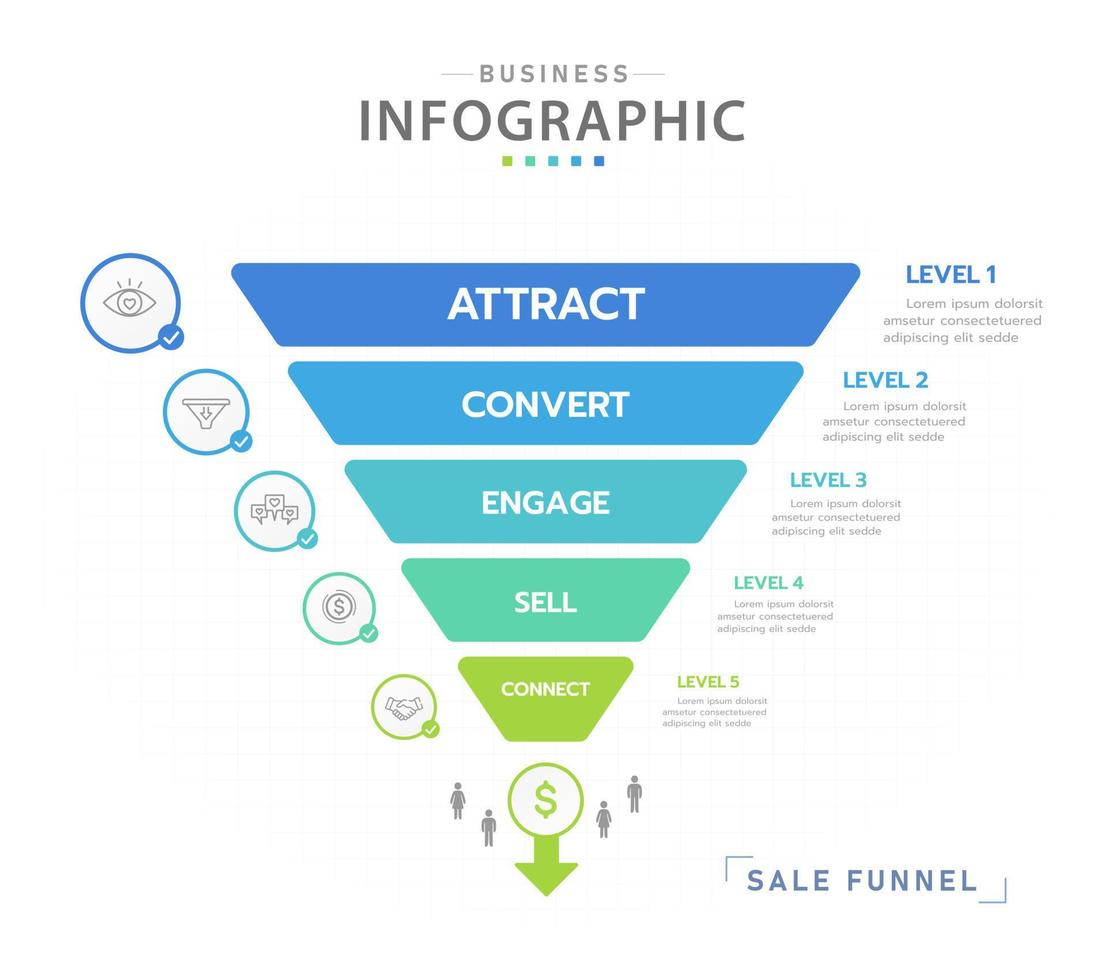 BUSINESS
INFOGRAPHIC

ATTRACT

LEVEL 1
Lorem ipsum dolorsit amsetur consectetuered adipiscing elit sedde

CONVERT

LEVEL 2
Lorem ipsum dolorsit amsetur consectetuered adipiscing elit sedde

ENGAGE

LEVEL 3
Lorem ipsum dolorsit amsetur consectetuered adipiscing elit sedde

SELL

LEVEL 4
Lorem ipsum dolorsit amsetur consectetuered adipiscing elit sedde

CONNECT

LEVEL 5
Lorem ipsum dolorsit amsetur consectetuered adipiscing elit sedde

$

SALE FUNNEL