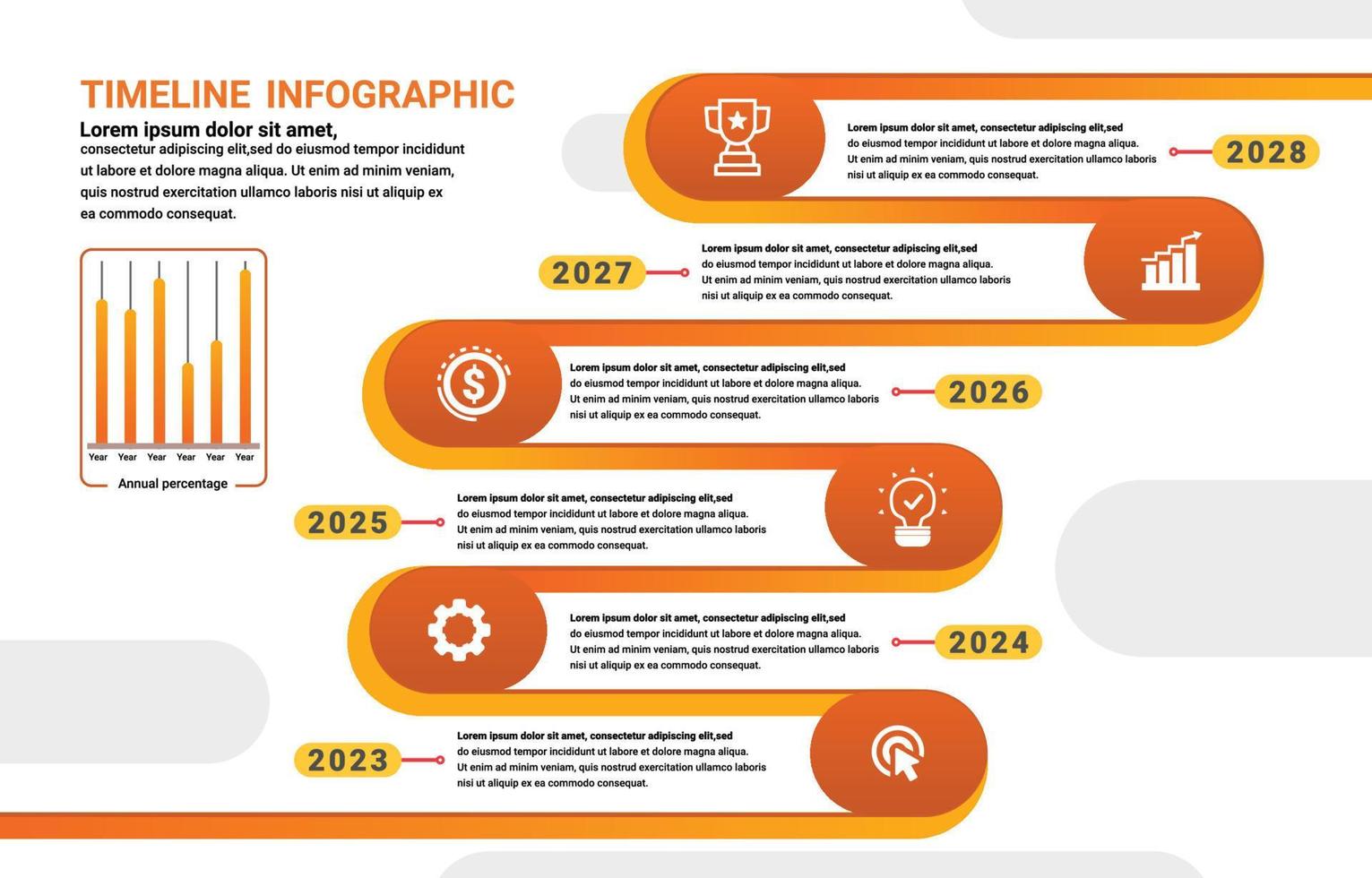 TIMELINE INFOGRAPHIC

Lorem ipsum dolor sit amet,
consectetur adipiscing elit,sed do eiusmod tempor incididunt ut labore et dolore magna aliqua. Ut enim ad minim veniam, quis nostrud exercitation ullamco laboris nisi ut aliquip ex ea commodo consequat.

Year Year Year Year Year Year
Annual percentage

Lorem ipsum dolor sit amet, consectetur adipiscing elit,sed
do eiusmod tempor incididunt ut labore et dolore magna aliqua.
Ut enim ad minim veniam, quis nostrud exercitation ullamco laboris nisi ut aliquip ex ea commodo consequat.

2028

2027

Lorem ipsum dolor sit amet, consectetur adipiscing elit,sed
do eiusmod tempor incididunt ut labore et dolore magna aliqua.
Ut enim ad minim veniam, quis nostrud exercitation ullamco laboris nisi ut aliquip ex ea commodo consequat.

Lorem ipsum dolor sit amet, consectetur adipiscing elit,sed
do eiusmod tempor incididunt ut labore et dolore magna aliqua.
Ut enim ad minim veniam, quis nostrud exercitation ullamco laboris nisi ut aliquip ex ea commodo consequat.

2026

2025

Lorem ipsum dolor sit amet, consectetur adipiscing elit,sed
do eiusmod tempor incididunt ut labore et dolore magna aliqua.
Ut enim ad minim veniam, quis nostrud exercitation ullamco laboris nisi ut aliquip ex ea commodo consequat.

Lorem ipsum dolor sit amet, consectetur adipiscing elit,sed
do eiusmod tempor incididunt ut labore et dolore magna aliqua.
Ut enim ad minim veniam, quis nostrud exercitation ullamco laboris nisi ut aliquip ex ea commodo consequat.

2024

2023

Lorem ipsum dolor sit amet, consectetur adipiscing elit,sed
do eiusmod tempor incididunt ut labore et dolore magna aliqua.
Ut enim ad minim veniam, quis nostrud exercitation ullamco laboris nisi ut aliquip ex ea commodo consequat.