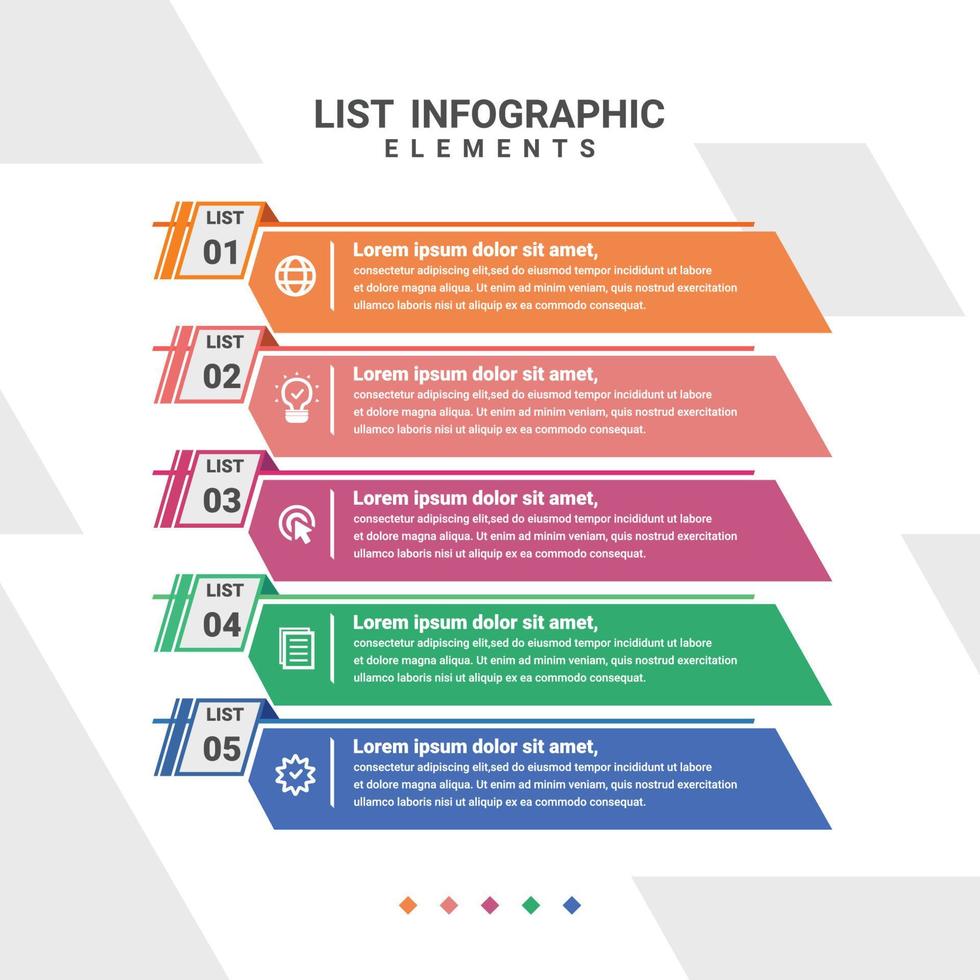 LIST INFOGRAPHIC
ELEMENTS

LIST
01

Lorem ipsum dolor sit amet,
consectetur adipiscing elit,sed do eiusmod tempor incididunt ut labore et dolore magna aliqua. Ut enim ad minim veniam, quis nostrud exercitation ullamco laboris nisi ut aliquip ex ea commodo consequat.

LIST
02

Lorem ipsum dolor sit amet,
consectetur adipiscing elit,sed do eiusmod tempor incididunt ut labore et dolore magna aliqua. Ut enim ad minim veniam, quis nostrud exercitation ullamco laboris nisi ut aliquip ex ea commodo consequat.

LIST
03

Lorem ipsum dolor sit amet,
consectetur adipiscing elit,sed do eiusmod tempor incididunt ut labore et dolore magna aliqua. Ut enim ad minim veniam, quis nostrud exercitation ullamco laboris nisi ut aliquip ex ea commodo consequat.

LIST
04

Lorem ipsum dolor sit amet,
consectetur adipiscing elit,sed do eiusmod tempor incididunt ut labore et dolore magna aliqua. Ut enim ad minim veniam, quis nostrud exercitation ullamco laboris nisi ut aliquip ex ea commodo consequat.

LIST
05

Lorem ipsum dolor sit amet,
consectetur adipiscing elit,sed do eiusmod tempor incididunt ut labore et dolore magna aliqua. Ut enim ad minim veniam, quis nostrud exercitation ullamco laboris nisi ut aliquip ex ea commodo consequat.