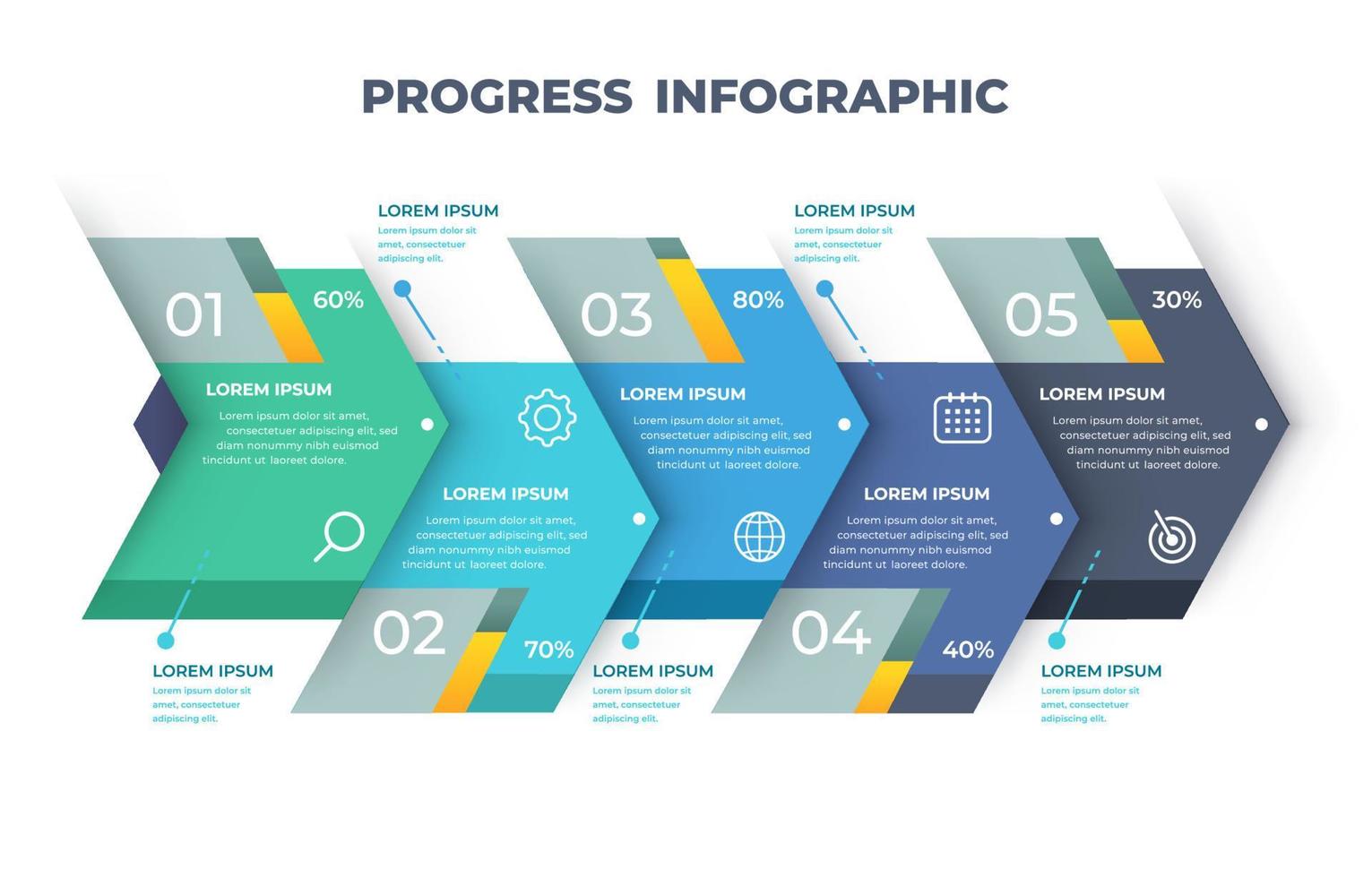 PROGRESS INFOGRAPHIC

LOREM IPSUM
Lorem ipsum dolor sit amet, consectetuer adipiscing elit.

LOREM IPSUM
Lorem ipsum dolor sit amet, consectetuer adipiscing elit.

01
60%
LOREM IPSUM
Lorem ipsum dolor sit amet, consectetuer adipiscing elit, sed diam nonummy nibh euismod tincidunt ut laoreet dolore.

03
80%
LOREM IPSUM
Lorem ipsum dolor sit amet, consectetuer adipiscing elit, sed diam nonummy nibh euismod tincidunt ut laoreet dolore.

05
30%
LOREM IPSUM
Lorem ipsum dolor sit amet, consectetuer adipiscing elit, sed diam nonummy nibh euismod tincidunt ut laoreet dolore.

LOREM IPSUM
Lorem ipsum dolor sit amet, consectetuer adipiscing elit, sed diam nonummy nibh euismod tincidunt ut laoreet dolore.

LOREM IPSUM
Lorem ipsum dolor sit amet, consectetuer adipiscing elit, sed diam nonummy nibh euismod tincidunt ut laoreet dolore.

02
70%

04
40%

LOREM IPSUM
Lorem ipsum dolor sit amet, consectetuer adipiscing elit.

LOREM IPSUM
Lorem ipsum dolor sit amet, consectetuer adipiscing elit.

LOREM IPSUM
Lorem ipsum dolor sit amet, consectetuer adipiscing elit.