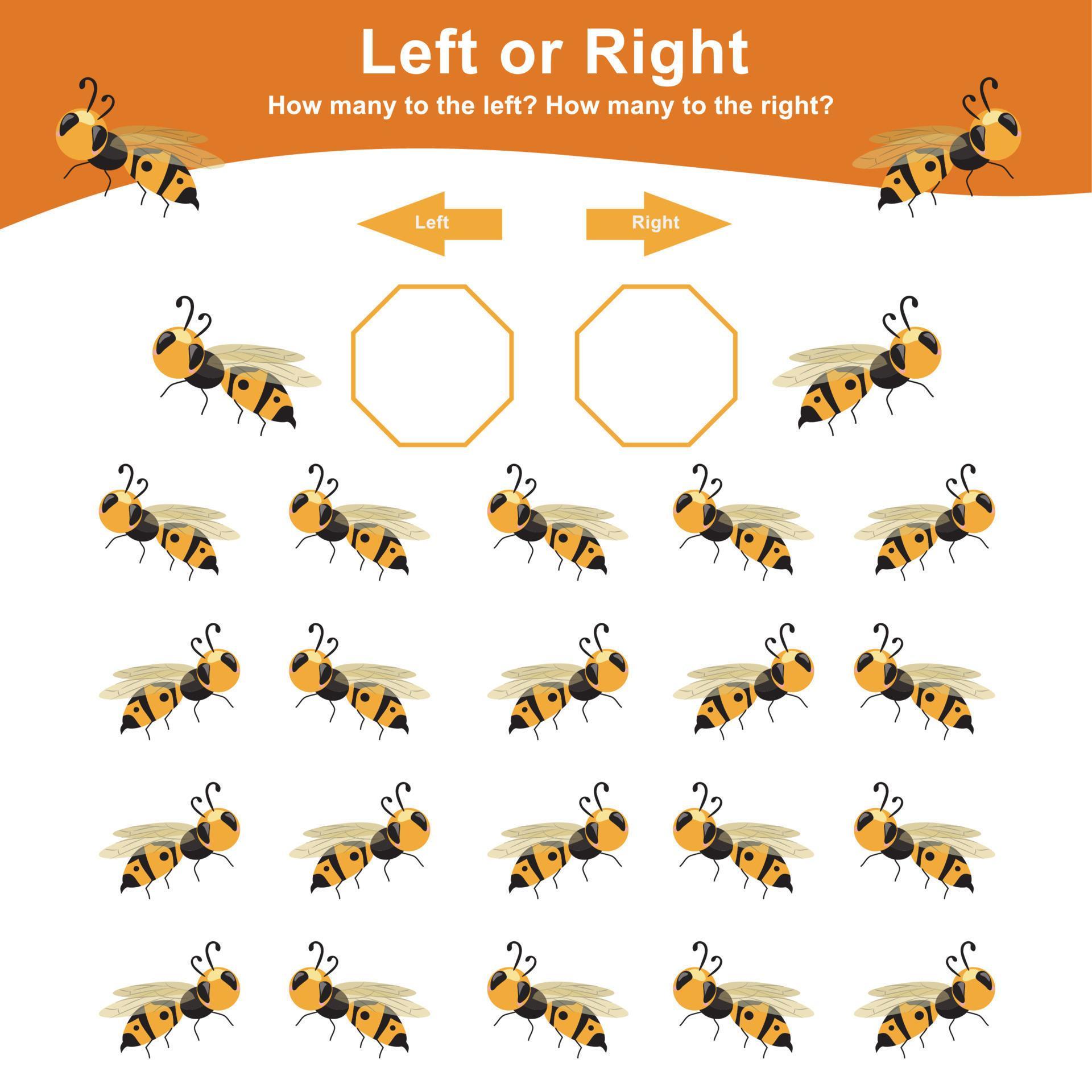 Left or Right

How many to the left? How many to the right?

Left

Right