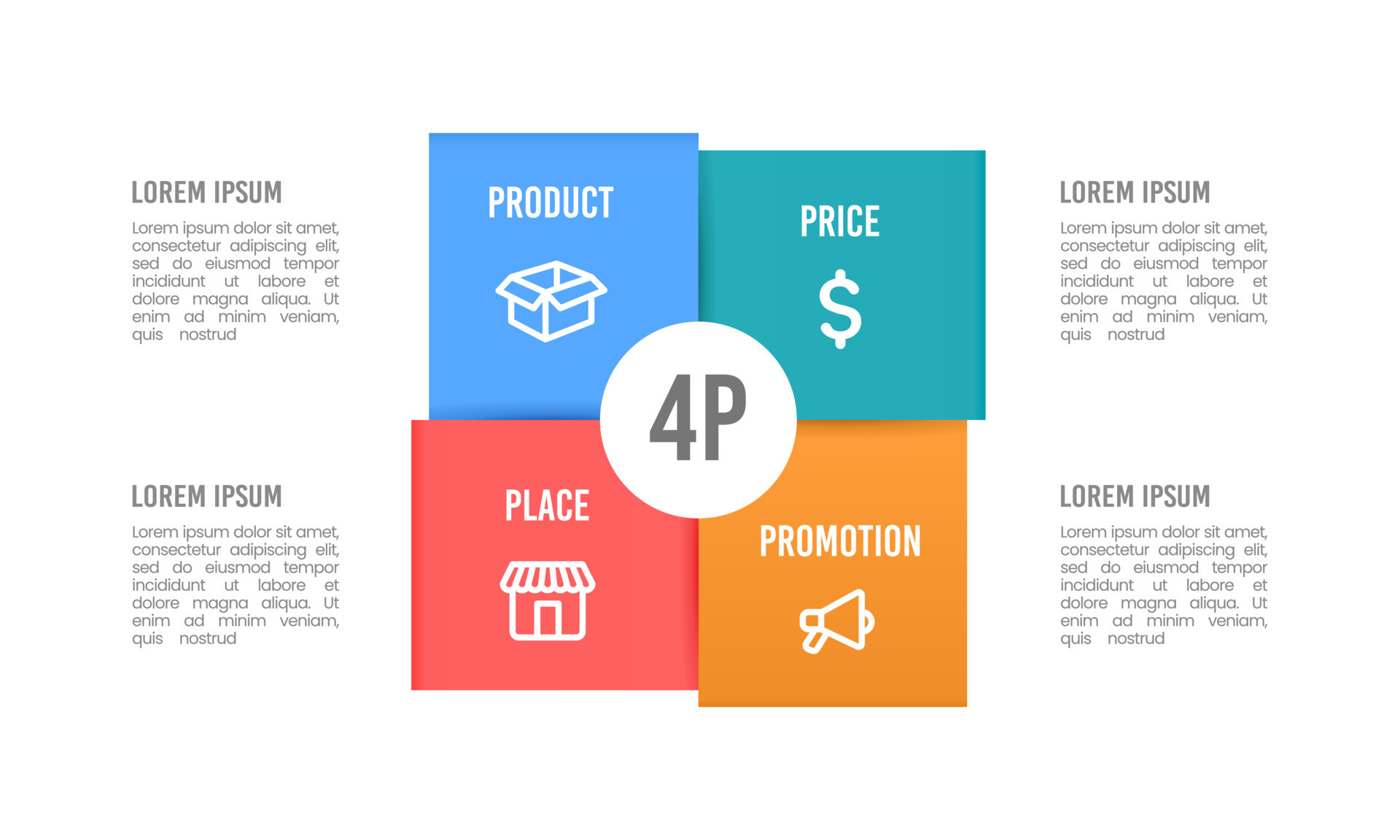 LOREM IPSUM

Lorem ipsum dolor sit amet, consectetur adipiscing elit, sed do eiusmod tempor incididunt ut labore et dolore magna aliqua. Ut enim ad minim veniam, quis nostrud

LOREM IPSUM

Lorem ipsum dolor sit amet, consectetur adipiscing elit, sed do eiusmod tempor incididunt ut labore et dolore magna aliqua. Ut enim ad minim veniam, quis nostrud

PRODUCT

PRICE

$

4P

PLACE

PROMOTION

LOREM IPSUM

Lorem ipsum dolor sit amet, consectetur adipiscing elit, sed do eiusmod tempor incididunt ut labore et dolore magna aliqua. Ut enim ad minim veniam, quis nostrud

LOREM IPSUM

Lorem ipsum dolor sit amet, consectetur adipiscing elit, sed do eiusmod tempor incididunt ut labore et dolore magna aliqua. Ut enim ad minim veniam, quis nostrud