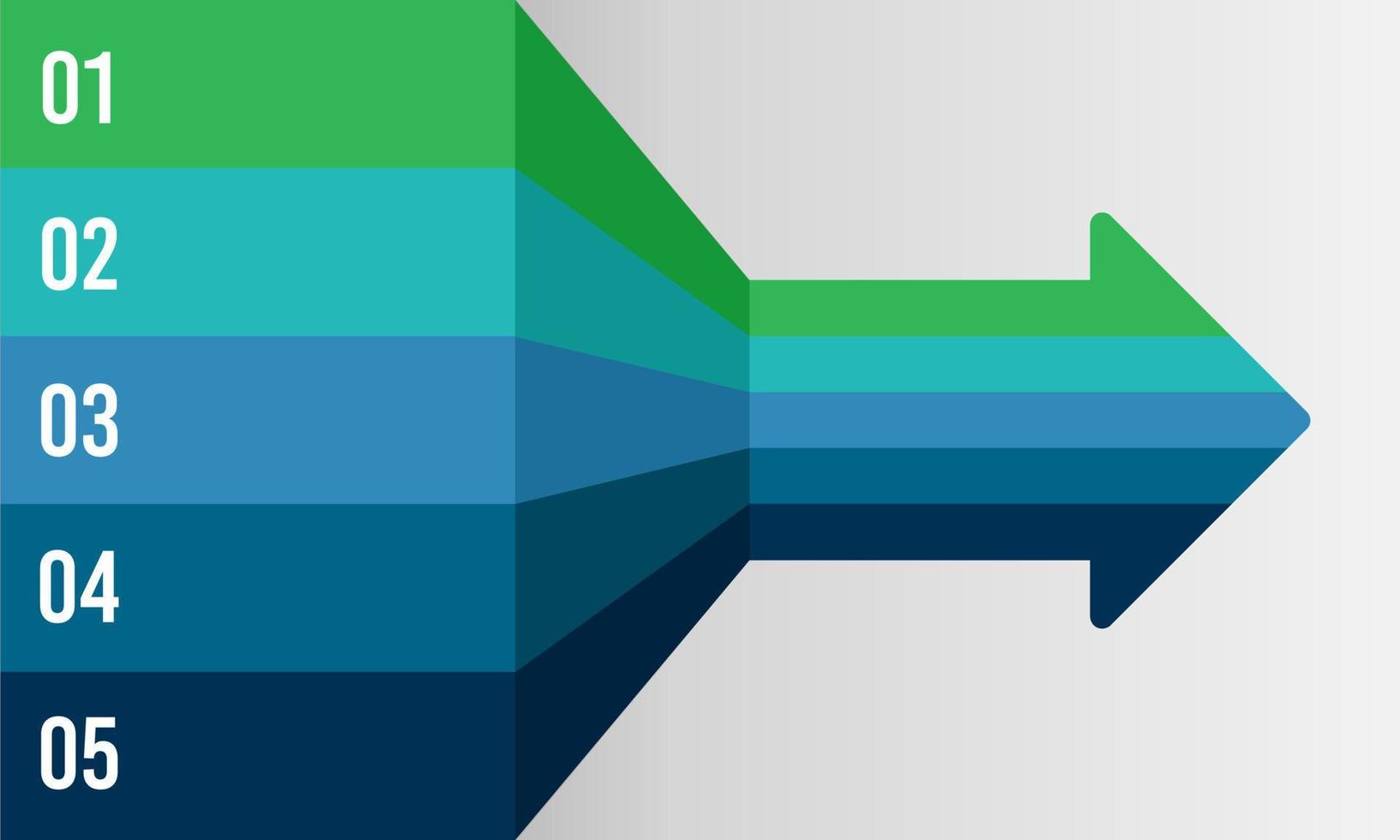 01

02

03

04

05