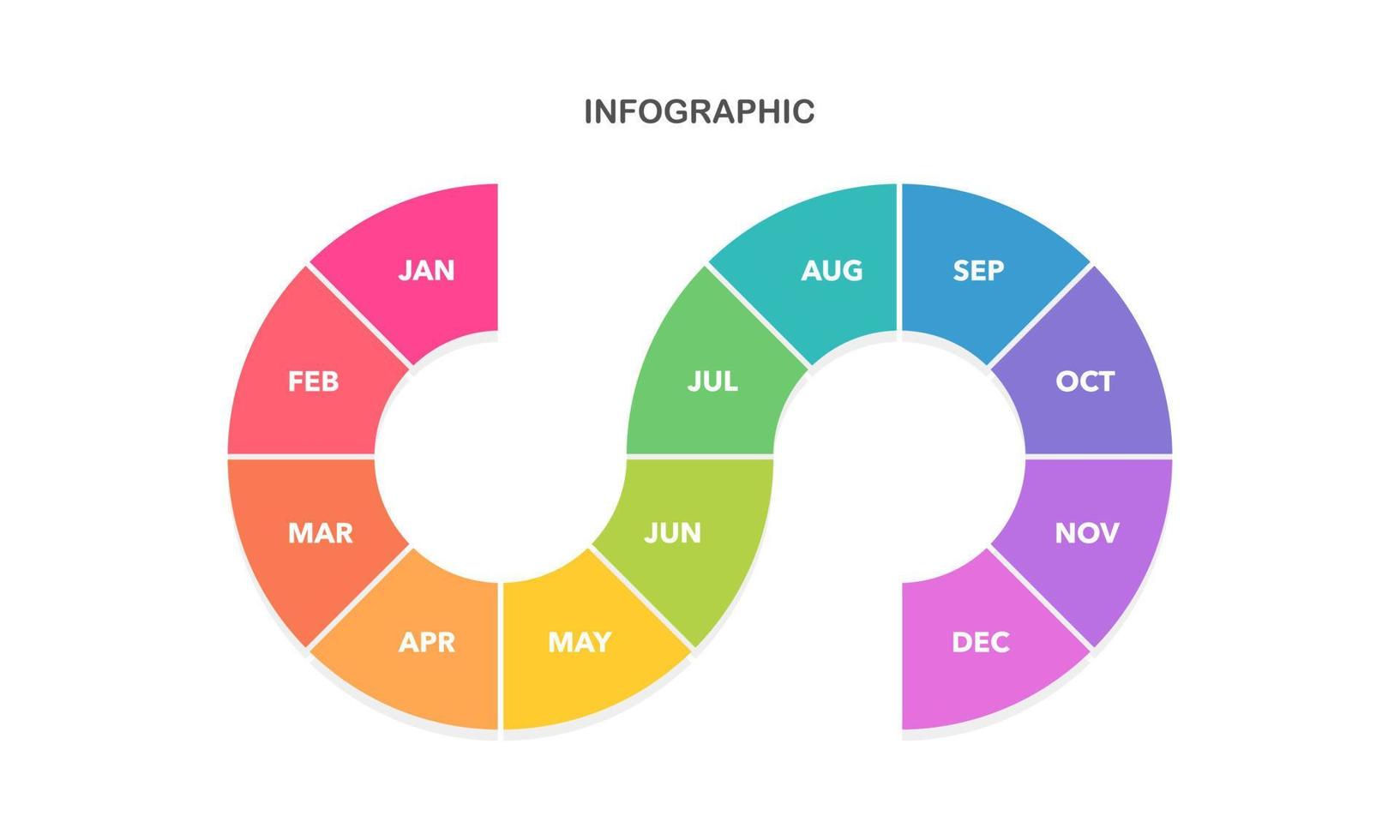 INFOGRAPHIC

JAN
FEB
MAR
APR
MAY
JUN
JUL
AUG
SEP
OCT
NOV
DEC