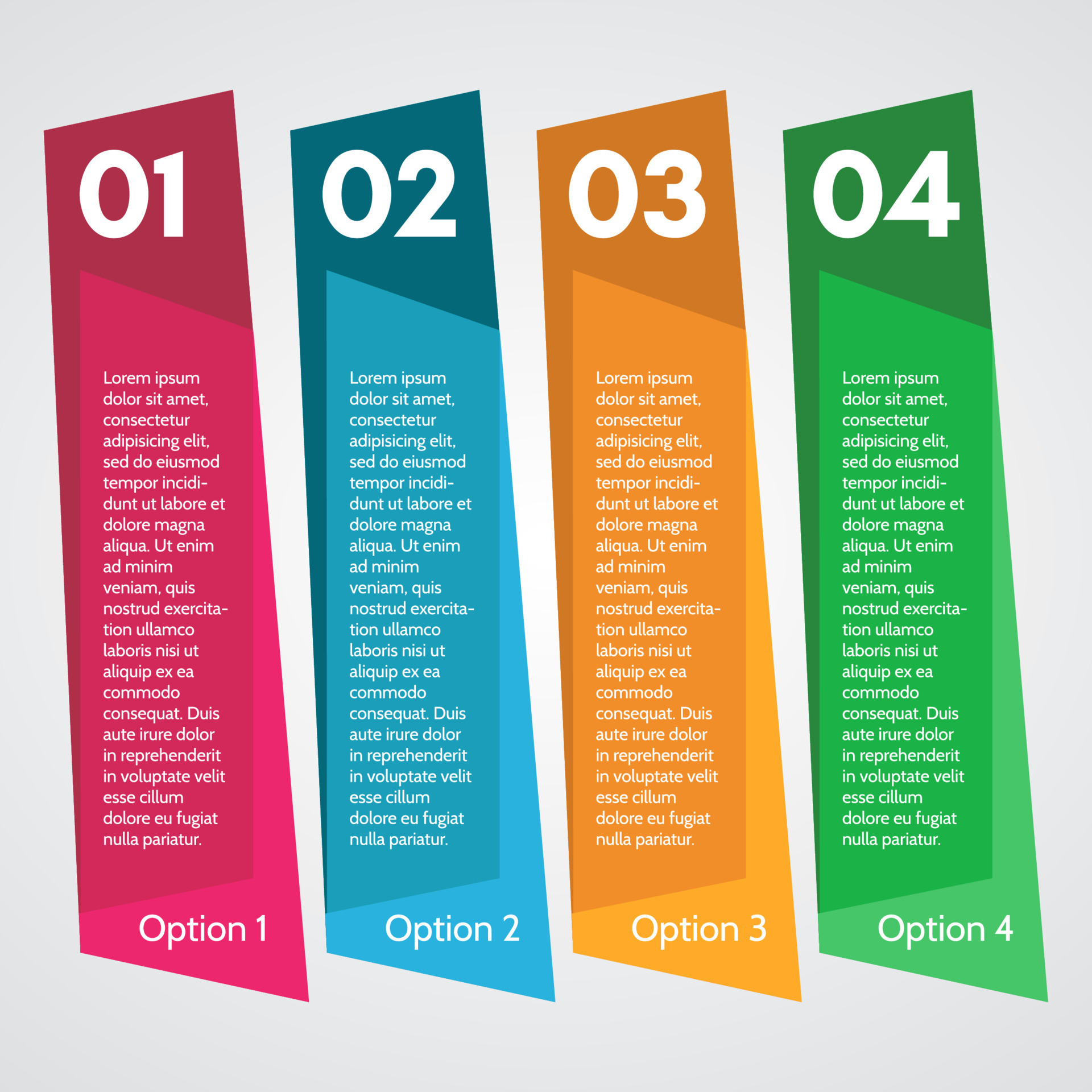 01

Lorem ipsum dolor sit amet, consectetur adipisicing elit, sed do eiusmod tempor incididunt ut labore et dolore magna aliqua. Ut enim ad minim veniam, quis nostrud exercitation ullamco laboris nisi ut aliquip ex ea commodo consequat. Duis aute irure dolor in reprehenderit in voluptate velit esse cillum dolore eu fugiat nulla pariatur.

Option 1

02

Lorem ipsum dolor sit amet, consectetur adipisicing elit, sed do eiusmod tempor incididunt ut labore et dolore magna aliqua. Ut enim ad minim veniam, quis nostrud exercitation ullamco laboris nisi ut aliquip ex ea commodo consequat. Duis aute irure dolor in reprehenderit in voluptate velit esse cillum dolore eu fugiat nulla pariatur.

Option 2

03

Lorem ipsum dolor sit amet, consectetur adipisicing elit, sed do eiusmod tempor incididunt ut labore et dolore magna aliqua. Ut enim ad minim veniam, quis nostrud exercitation ullamco laboris nisi ut aliquip ex ea commodo consequat. Duis aute irure dolor in reprehenderit in voluptate velit esse cillum dolore eu fugiat nulla pariatur.

Option 3

04

Lorem ipsum dolor sit amet, consectetur adipisicing elit, sed do eiusmod tempor incididunt ut labore et dolore magna aliqua. Ut enim ad minim veniam, quis nostrud exercitation ullamco laboris nisi ut aliquip ex ea commodo consequat. Duis aute irure dolor in reprehenderit in voluptate velit esse cillum dolore eu fugiat nulla pariatur.

Option 4