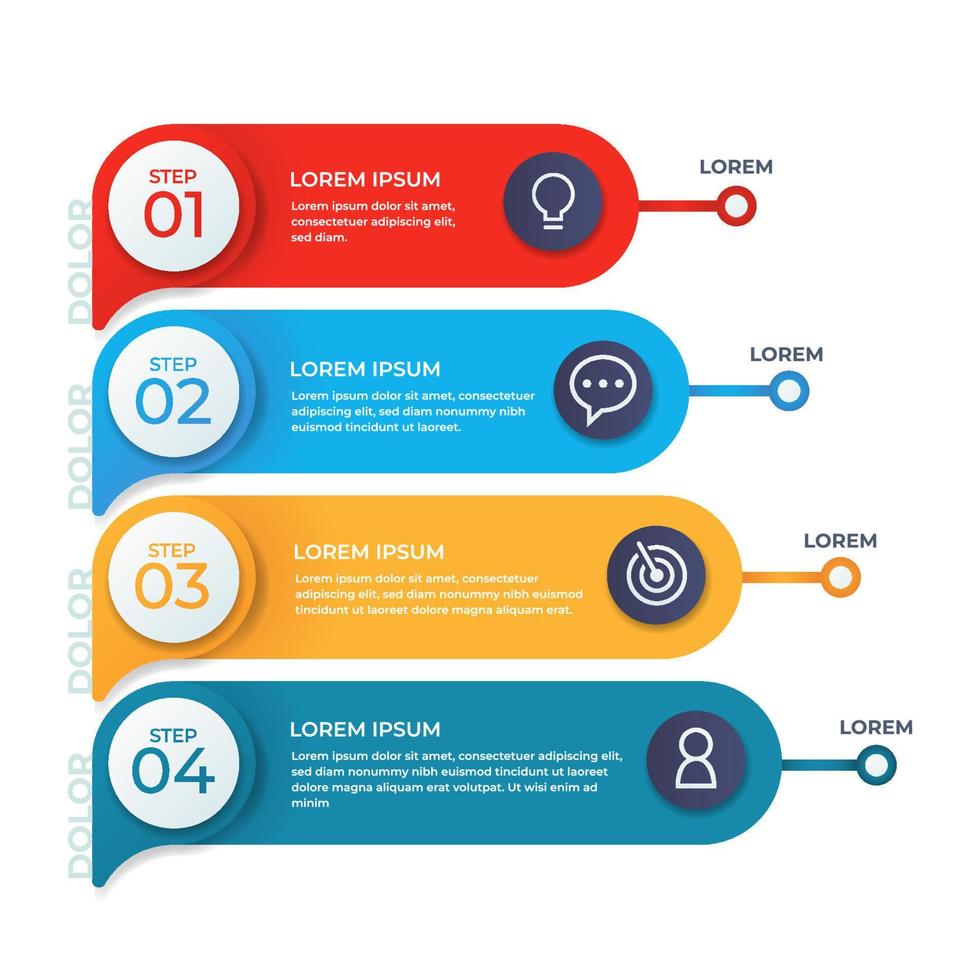 DOLOR

STEP 01

LOREM IPSUM

Lorem ipsum dolor sit amet, consectetuer adipiscing elit, sed diam.

LOREM

DOLOR

STEP 02

LOREM IPSUM

Lorem ipsum dolor sit amet, consectetuer adipiscing elit, sed diam nonummy nibh euismod tincidunt ut laoreet.

LOREM

DOLOR

STEP 03

LOREM IPSUM

Lorem ipsum dolor sit amet, consectetuer adipiscing elit, sed diam nonummy nibh euismod tincidunt ut laoreet dolore magna aliquam erat.

LOREM

DOLOR

STEP 04

LOREM IPSUM

Lorem ipsum dolor sit amet, consectetuer adipiscing elit, sed diam nonummy nibh euismod tincidunt ut laoreet dolore magna aliquam erat volutpat. Ut wisi enim ad minim

LOREM