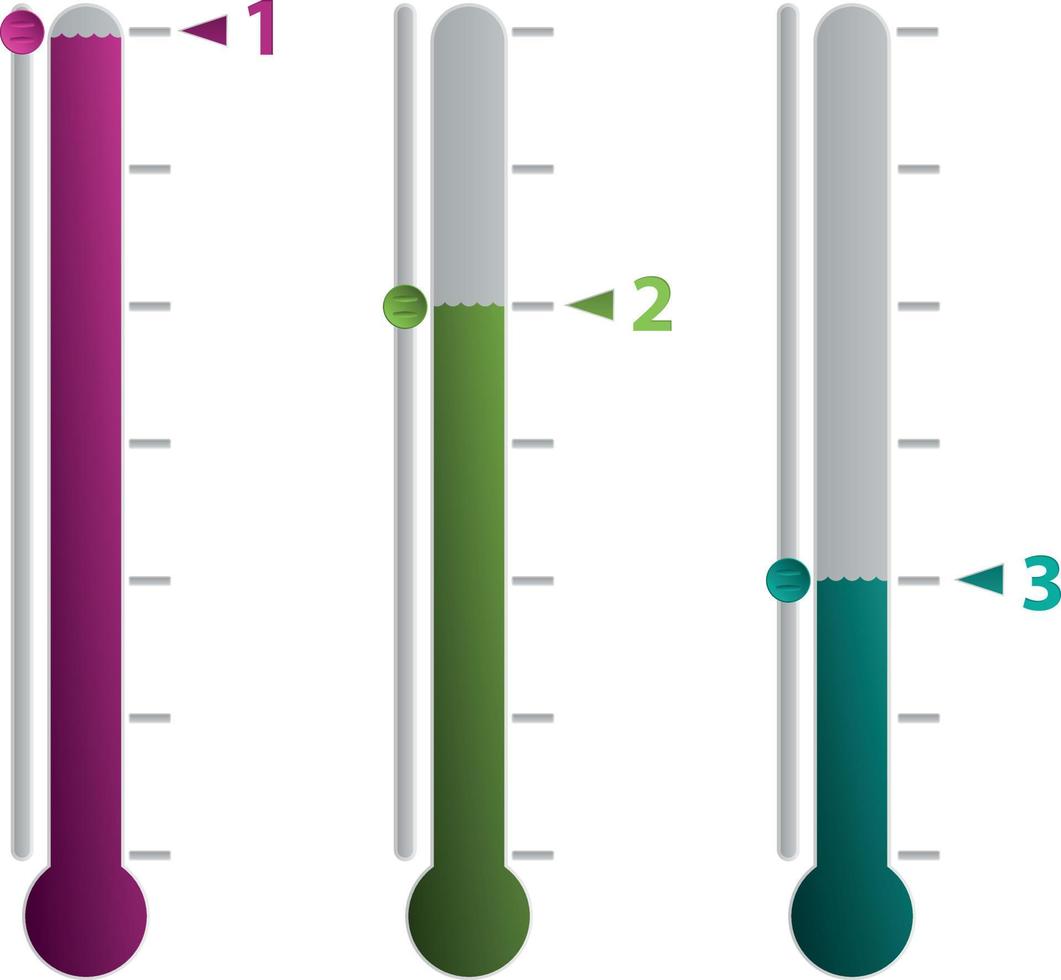 1

2

3