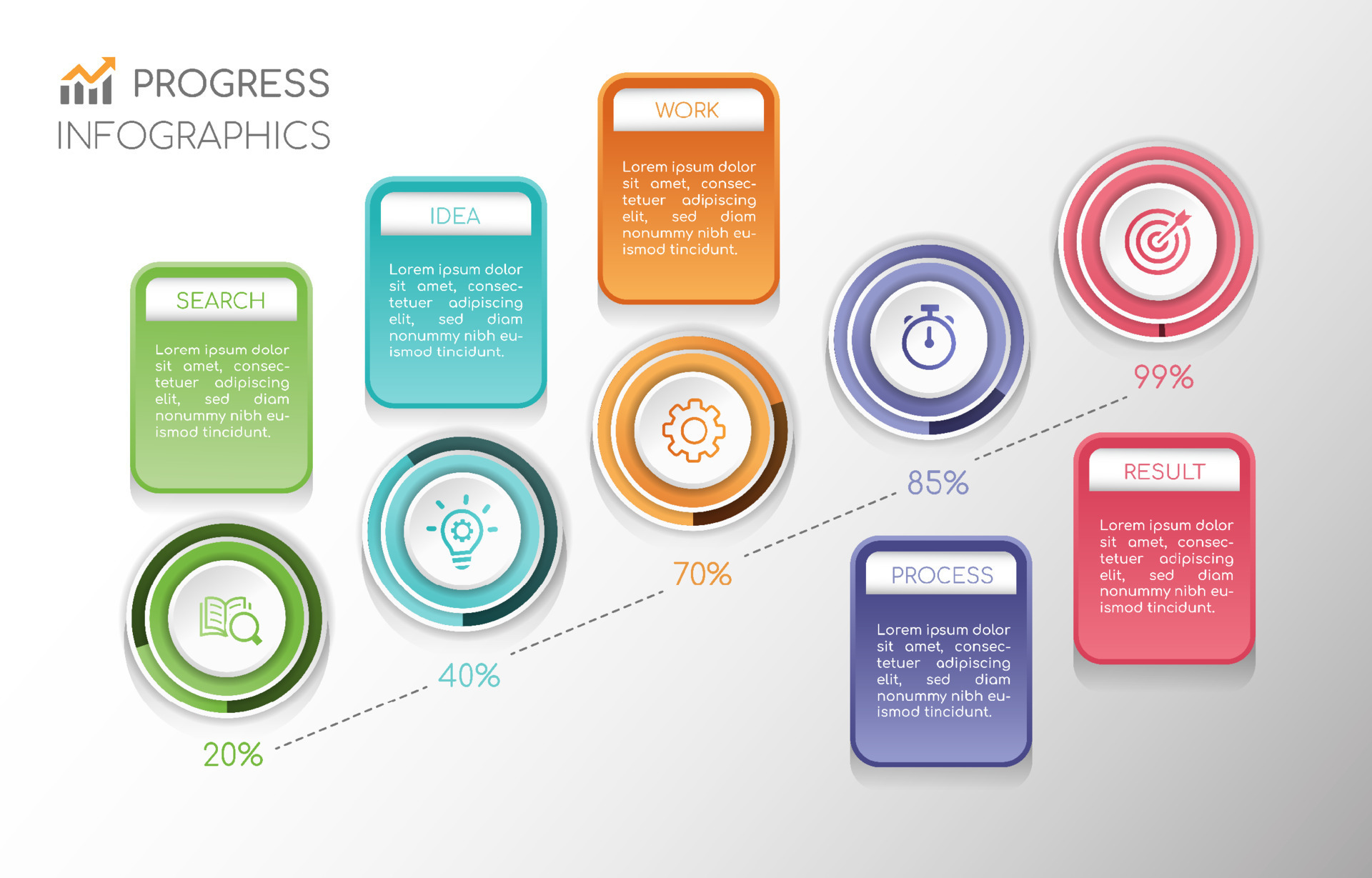 PROGRESS
INFOGRAPHICS

SEARCH

Lorem ipsum dolor sit amet, consectetuer adipiscing elit, sed diam nonummy nibh euismod tincidunt.

20%

IDEA

Lorem ipsum dolor sit amet, consectetuer adipiscing elit, sed diam nonummy nibh euismod tincidunt.

40%

WORK

Lorem ipsum dolor sit amet, consectetuer adipiscing elit, sed diam nonummy nibh euismod tincidunt.

70%

85%

PROCESS

Lorem ipsum dolor sit amet, consectetuer adipiscing elit, sed diam nonummy nibh euismod tincidunt.

99%

RESULT

Lorem ipsum dolor sit amet, consectetuer adipiscing elit, sed diam nonummy nibh euismod tincidunt.