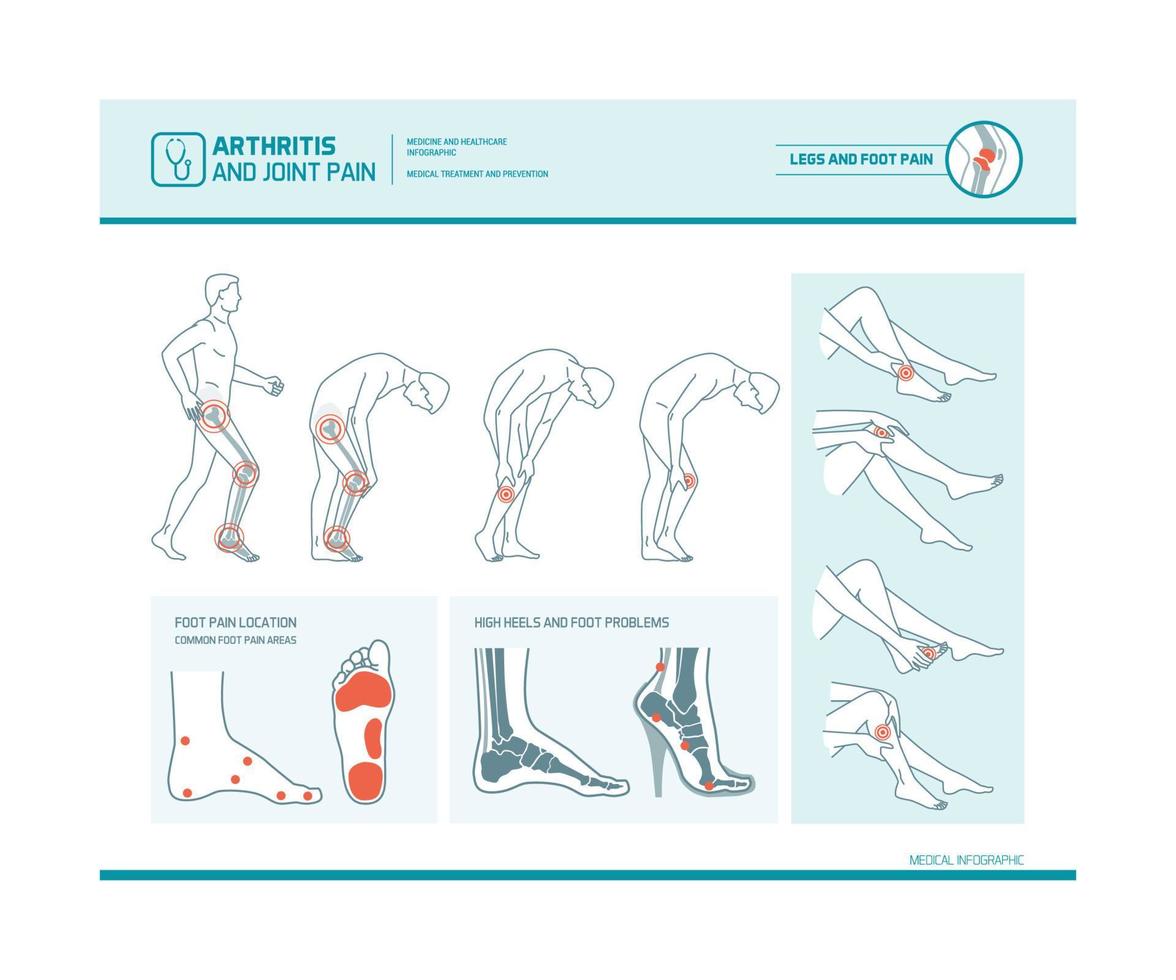 ARTHRITIS AND JOINT PAIN

MEDICINE AND HEALTHCARE INFOGRAPHIC

MEDICAL TREATMENT AND PREVENTION

LEGS AND FOOT PAIN

FOOT PAIN LOCATION
COMMON FOOT PAIN AREAS

HIGH HEELS AND FOOT PROBLEMS

MEDICAL INFOGRAPHIC