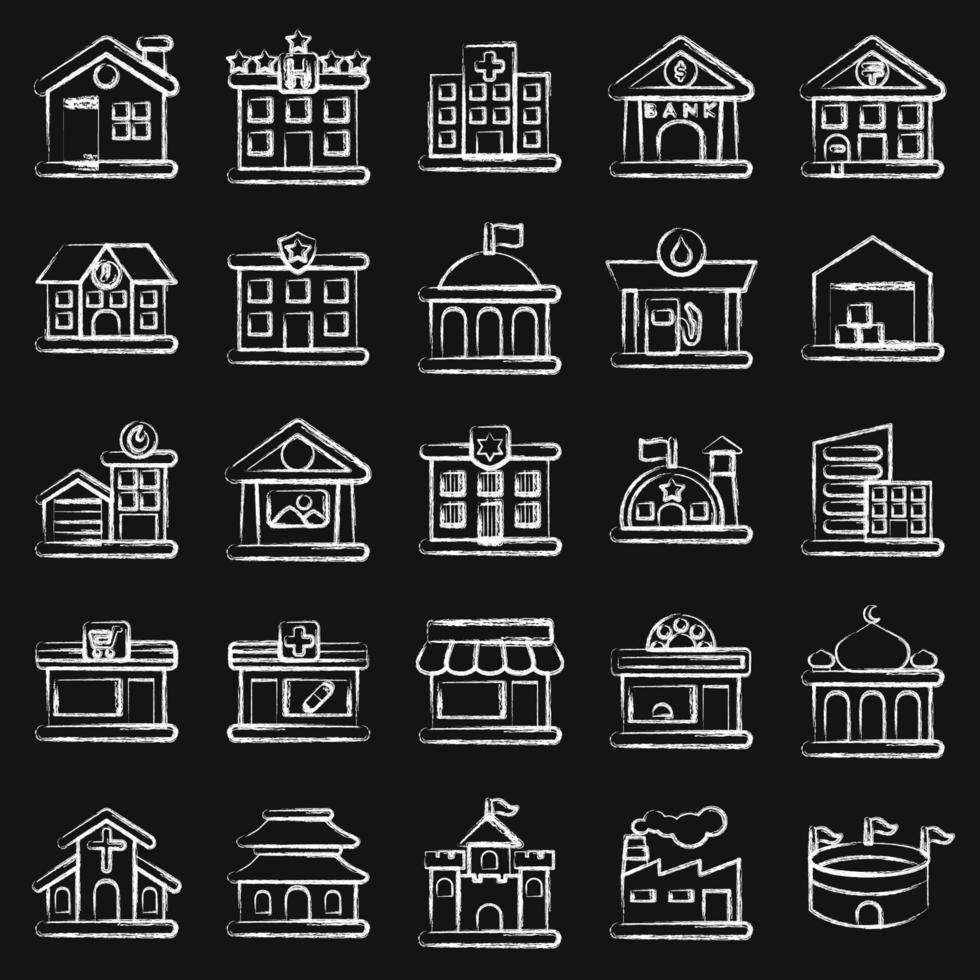 H

$

BANK