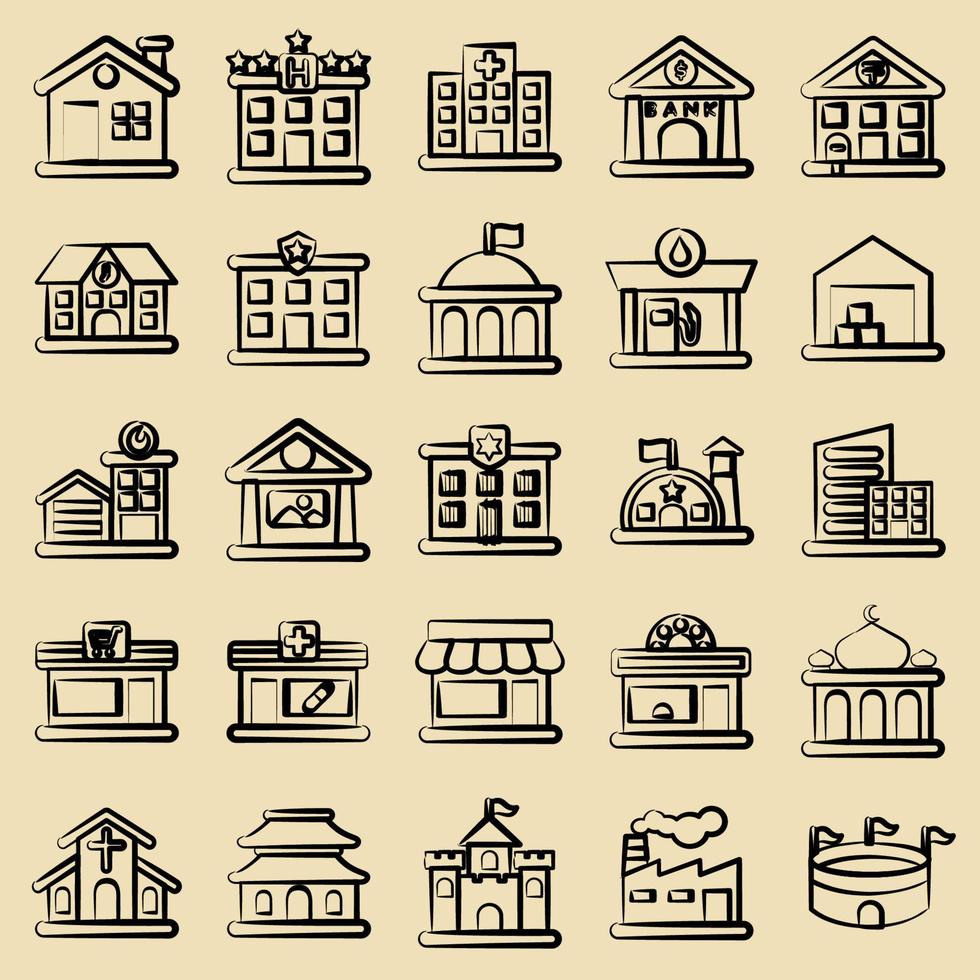 H

$

BANK