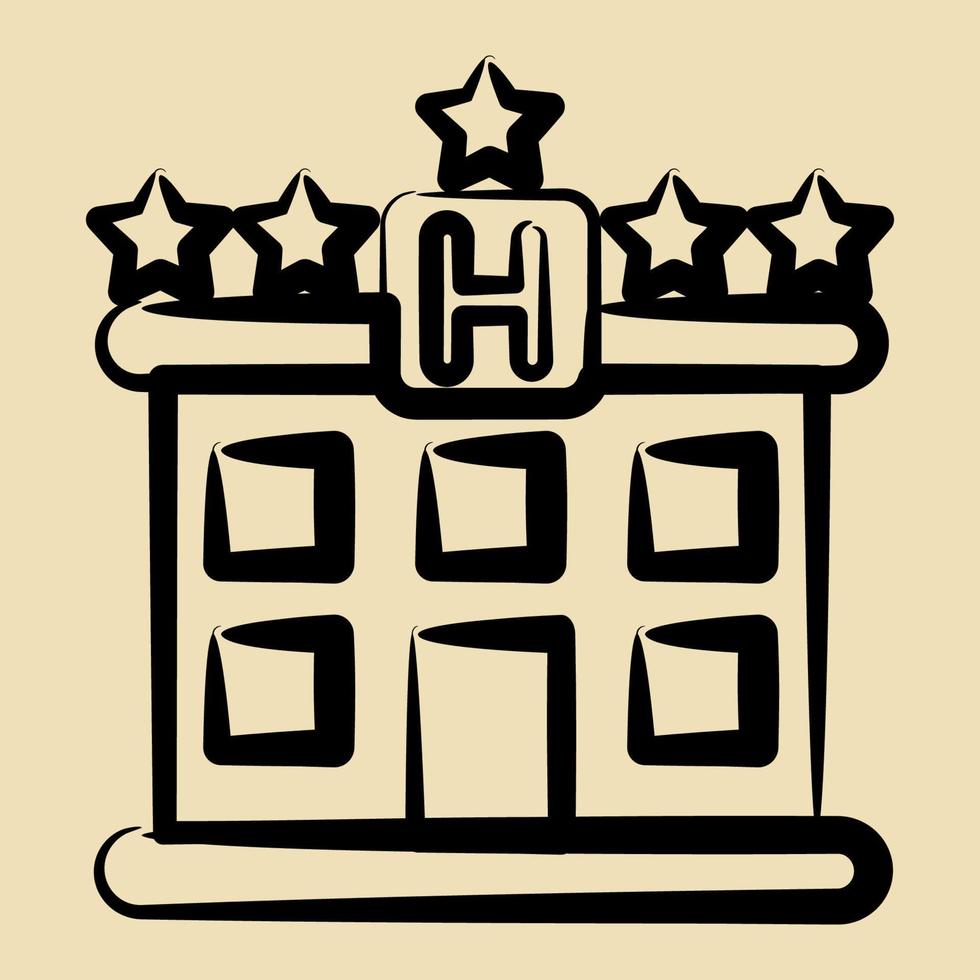 H