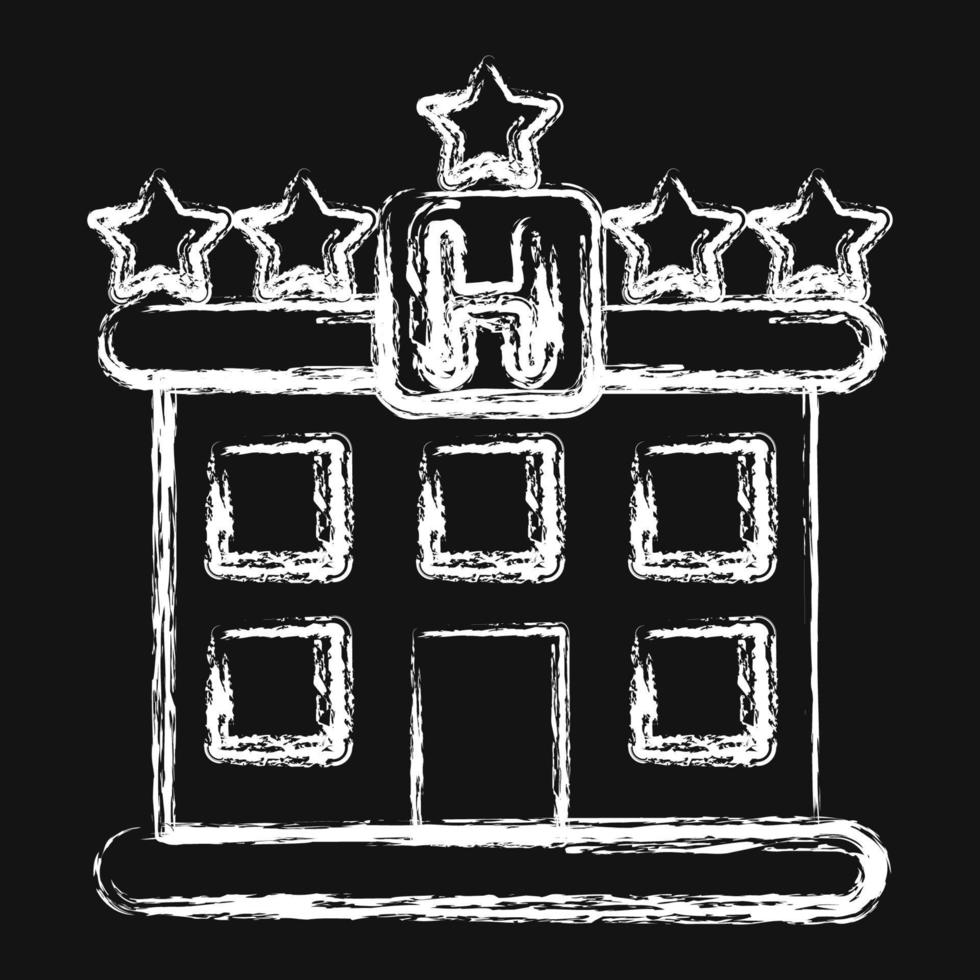 H