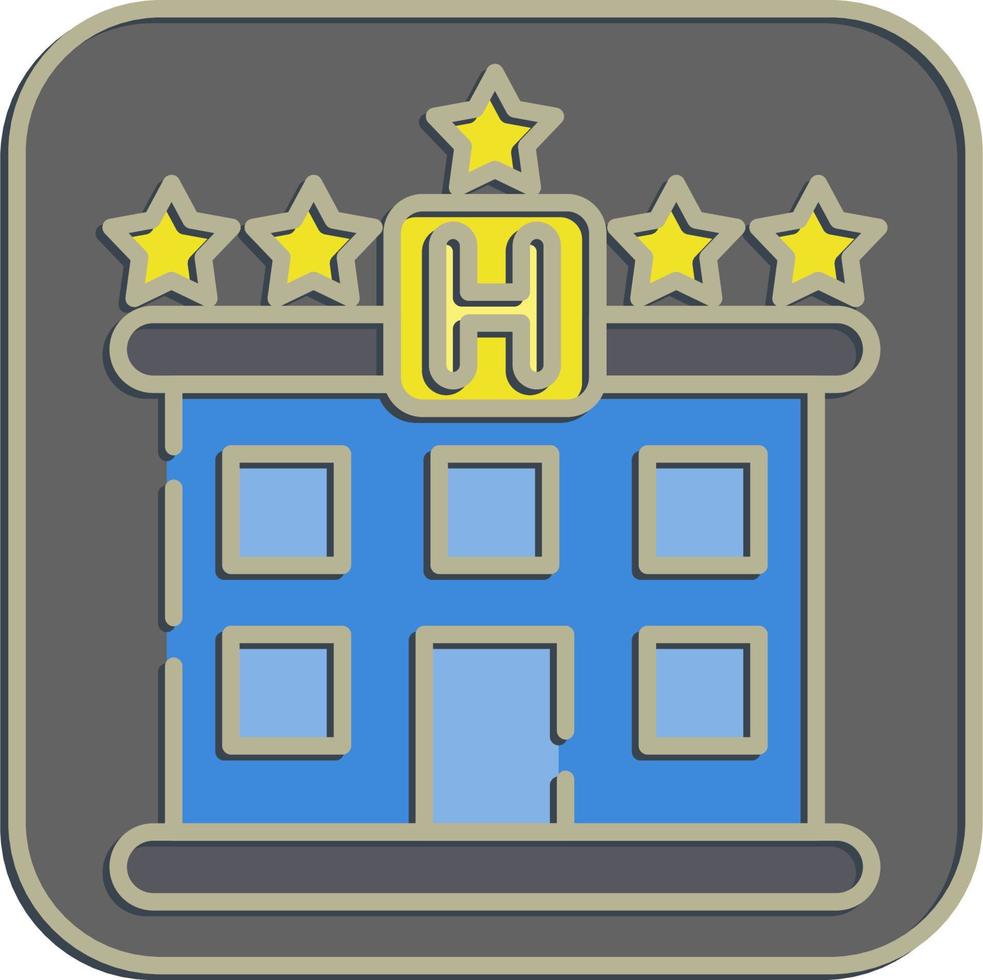 H