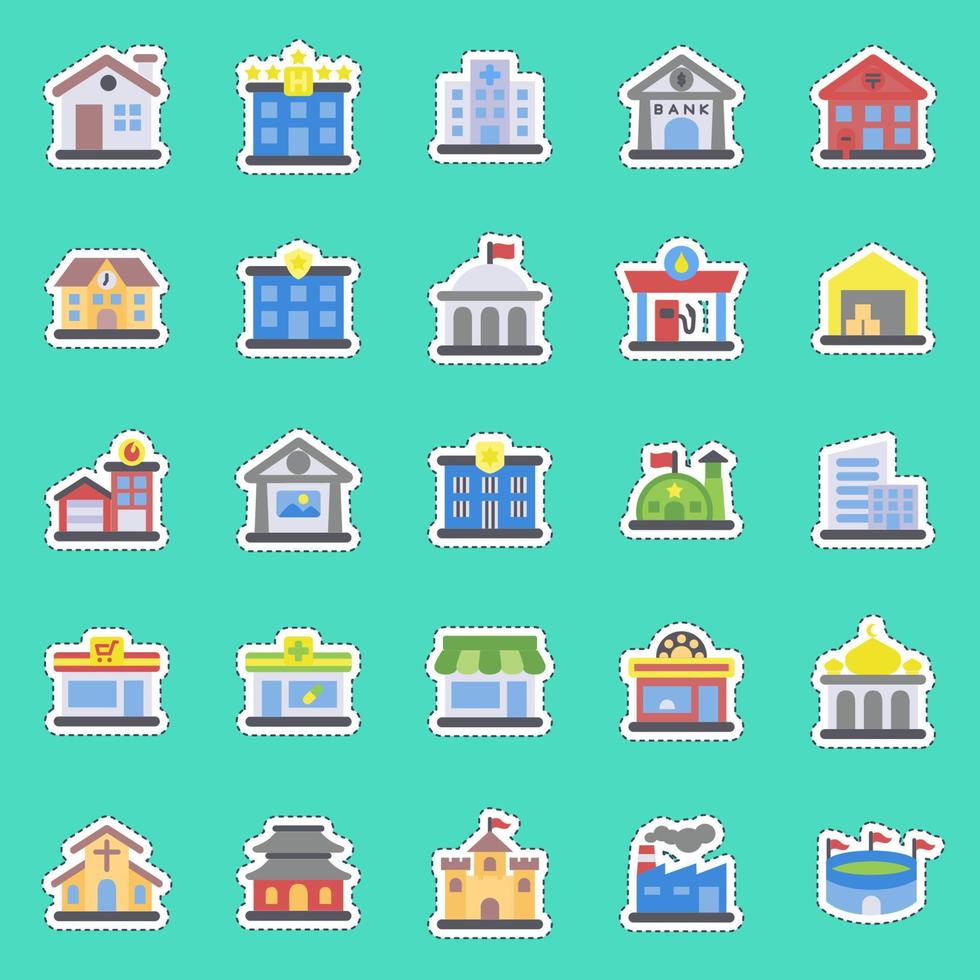 H

$

BANK