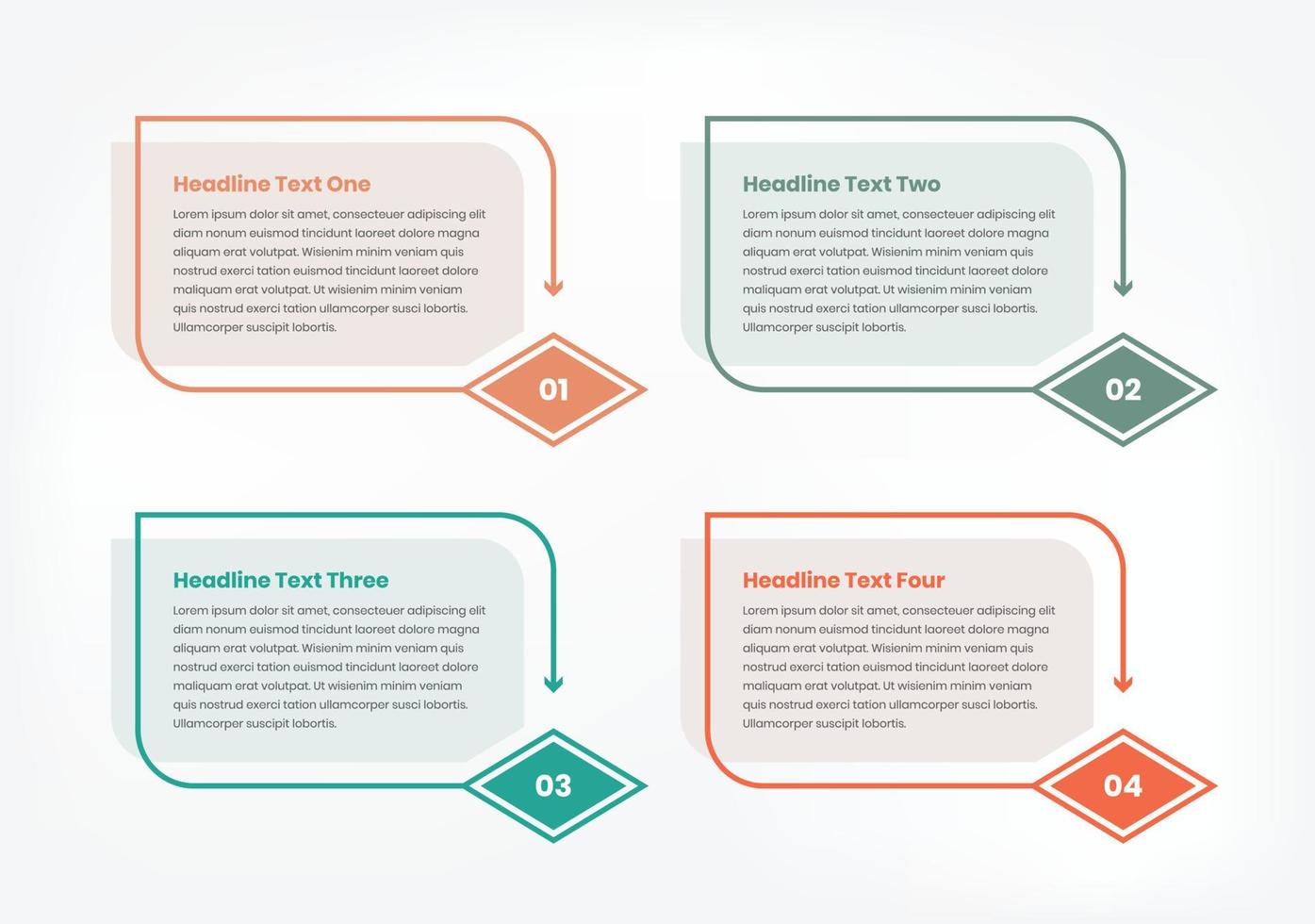 Headline Text One

Lorem ipsum dolor sit amet, consecteuer adipiscing elit diam nonum euismod tincidunt laoreet dolore magna aliquam erat volutpat. Wisienim minim veniam quis nostrud exerci tation euismod tincidunt laoreet dolore maliquam erat volutpat. Ut wisienim minim veniam quis nostrud exerci tation ullamcorper susci lobortis. Ullamcorper suscipit lobortis.

01

Headline Text Two

Lorem ipsum dolor sit amet, consecteuer adipiscing elit diam nonum euismod tincidunt laoreet dolore magna aliquam erat volutpat. Wisienim minim veniam quis nostrud exerci tation euismod tincidunt laoreet dolore maliquam erat volutpat. Ut wisienim minim veniam quis nostrud exerci tation ullamcorper susci lobortis. Ullamcorper suscipit lobortis.

02

Headline Text Three

Lorem ipsum dolor sit amet, consecteuer adipiscing elit diam nonum euismod tincidunt laoreet dolore magna aliquam erat volutpat. Wisienim minim veniam quis nostrud exerci tation euismod tincidunt laoreet dolore maliquam erat volutpat. Ut wisienim minim veniam quis nostrud exerci tation ullamcorper susci lobortis. Ullamcorper suscipit lobortis.

03

Headline Text Four

Lorem ipsum dolor sit amet, consecteuer adipiscing elit diam nonum euismod tincidunt laoreet dolore magna aliquam erat volutpat. Wisienim minim veniam quis nostrud exerci tation euismod tincidunt laoreet dolore maliquam erat volutpat. Ut wisienim minim veniam quis nostrud exerci tation ullamcorper susci lobortis. Ullamcorper suscipit lobortis.

04