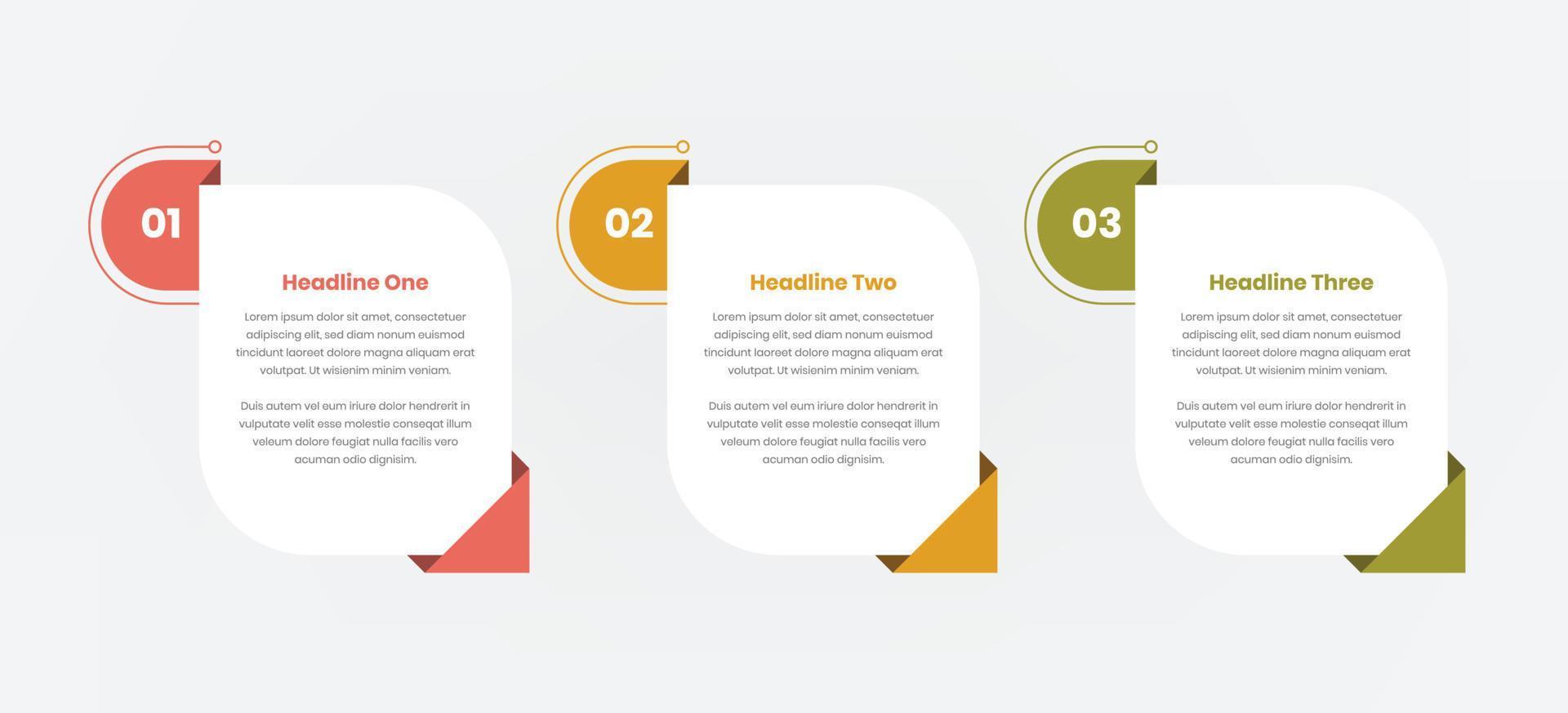 01

Headline One

Lorem ipsum dolor sit amet, consectetuer adipiscing elit, sed diam nonum euismod tincidunt laoreet dolore magna aliquam erat volutpat. Ut wisienim minim veniam.

Duis autem vel eum iriure dolor hendrerit in vulputate velit esse molestie conseqat illum veleum dolore feugiat nulla facilis vero acuman odio dignisim.

02

Headline Two

Lorem ipsum dolor sit amet, consectetuer adipiscing elit, sed diam nonum euismod tincidunt laoreet dolore magna aliquam erat volutpat. Ut wisienim minim veniam.

Duis autem vel eum iriure dolor hendrerit in vulputate velit esse molestie conseqat illum veleum dolore feugiat nulla facilis vero acuman odio dignisim.

03

Headline Three

Lorem ipsum dolor sit amet, consectetuer adipiscing elit, sed diam nonum euismod tincidunt laoreet dolore magna aliquam erat volutpat. Ut wisienim minim veniam.

Duis autem vel eum iriure dolor hendrerit in vulputate velit esse molestie conseqat illum veleum dolore feugiat nulla facilis vero acuman odio dignisim.