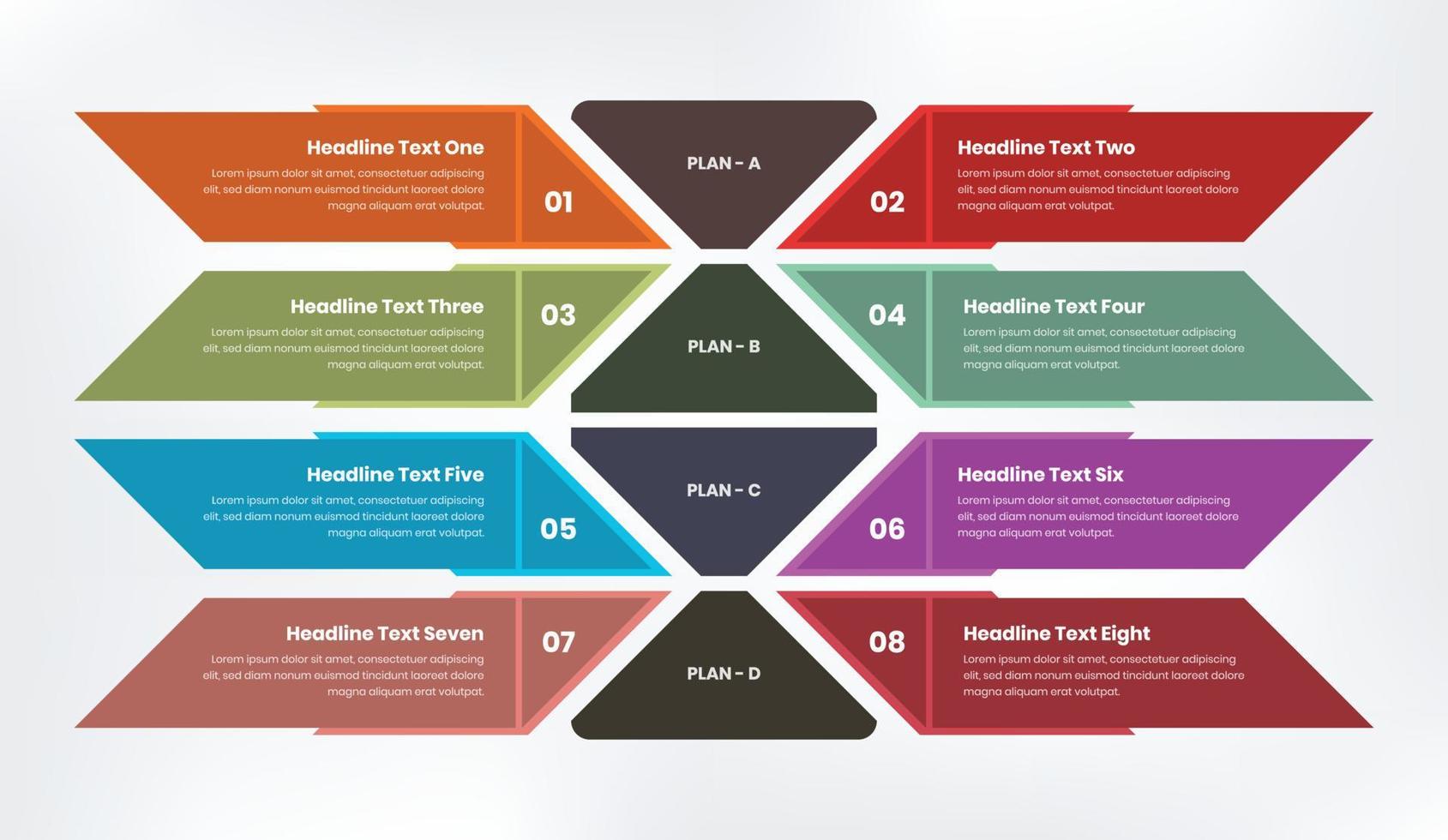 Headline Text One
Lorem ipsum dolor sit amet, consectetuer adipiscing elit, sed diam nonum euismod tincidunt laoreet dolore magna aliquam erat volutpat.

01

PLAN - A

02

Headline Text Two
Lorem ipsum dolor sit amet, consectetuer adipiscing elit, sed diam nonum euismod tincidunt laoreet dolore magna aliquam erat volutpat.

Headline Text Three
Lorem ipsum dolor sit amet, consectetuer adipiscing elit, sed diam nonum euismod tincidunt laoreet dolore magna aliquam erat volutpat.

03

PLAN - B

04

Headline Text Four
Lorem ipsum dolor sit amet, consectetuer adipiscing elit, sed diam nonum euismod tincidunt laoreet dolore magna aliquam erat volutpat.

Headline Text Five
Lorem ipsum dolor sit amet, consectetuer adipiscing elit, sed diam nonum euismod tincidunt laoreet dolore magna aliquam erat volutpat.

05

PLAN - C

06

Headline Text Six
Lorem ipsum dolor sit amet, consectetuer adipiscing elit, sed diam nonum euismod tincidunt laoreet dolore magna aliquam erat volutpat.

Headline Text Seven
Lorem ipsum dolor sit amet, consectetuer adipiscing elit, sed diam nonum euismod tincidunt laoreet dolore magna aliquam erat volutpat.

07

PLAN - D

08

Headline Text Eight
Lorem ipsum dolor sit amet, consectetuer adipiscing elit, sed diam nonum euismod tincidunt laoreet dolore magna aliquam erat volutpat.