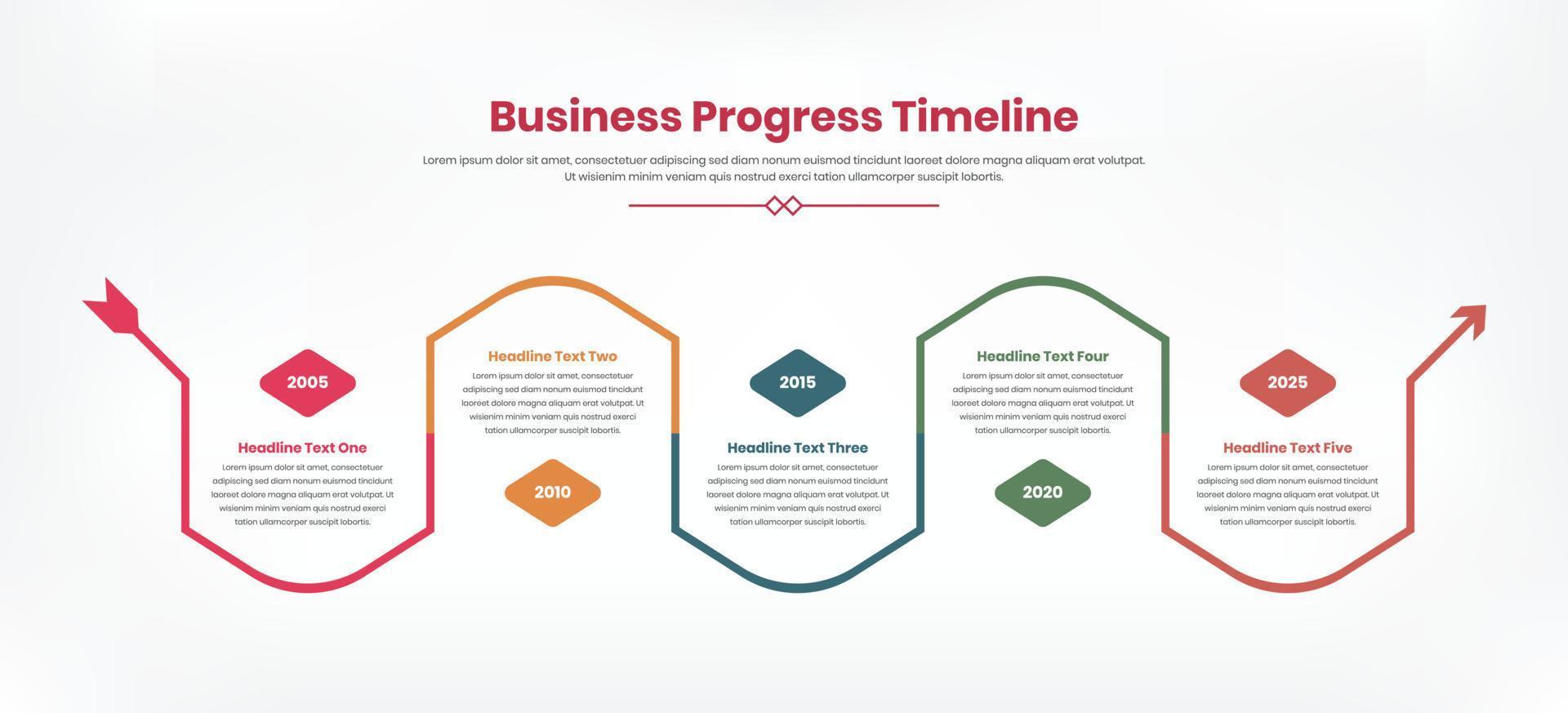 Business Progress Timeline

Lorem ipsum dolor sit amet, consectetuer adipiscing sed diam nonum euismod tincidunt laoreet dolore magna aliquam erat volutpat. Ut wisienim minim veniam quis nostrud exerci tation ullamcorper suscipit lobortis.

2005

Headline Text One
Lorem ipsum dolor sit amet, consectetuer adipiscing sed diam nonum euismod tincidunt laoreet dolore magna aliquam erat volutpat. Ut wisienim minim veniam quis nostrud exerci tation ullamcorper suscipit lobortis.

Headline Text Two
Lorem ipsum dolor sit amet, consectetuer adipiscing sed diam nonum euismod tincidunt laoreet dolore magna aliquam erat volutpat. Ut wisienim minim veniam quis nostrud exerci tation ullamcorper suscipit lobortis.

2010

2015

Headline Text Three
Lorem ipsum dolor sit amet, consectetuer adipiscing sed diam nonum euismod tincidunt laoreet dolore magna aliquam erat volutpat. Ut wisienim minim veniam quis nostrud exerci tation ullamcorper suscipit lobortis.

Headline Text Four
Lorem ipsum dolor sit amet, consectetuer adipiscing sed diam nonum euismod tincidunt laoreet dolore magna aliquam erat volutpat. Ut wisienim minim veniam quis nostrud exerci tation ullamcorper suscipit lobortis.

2020

2025

Headline Text Five
Lorem ipsum dolor sit amet, consectetuer adipiscing sed diam nonum euismod tincidunt laoreet dolore magna aliquam erat volutpat. Ut wisienim minim veniam quis nostrud exerci tation ullamcorper suscipit lobortis.