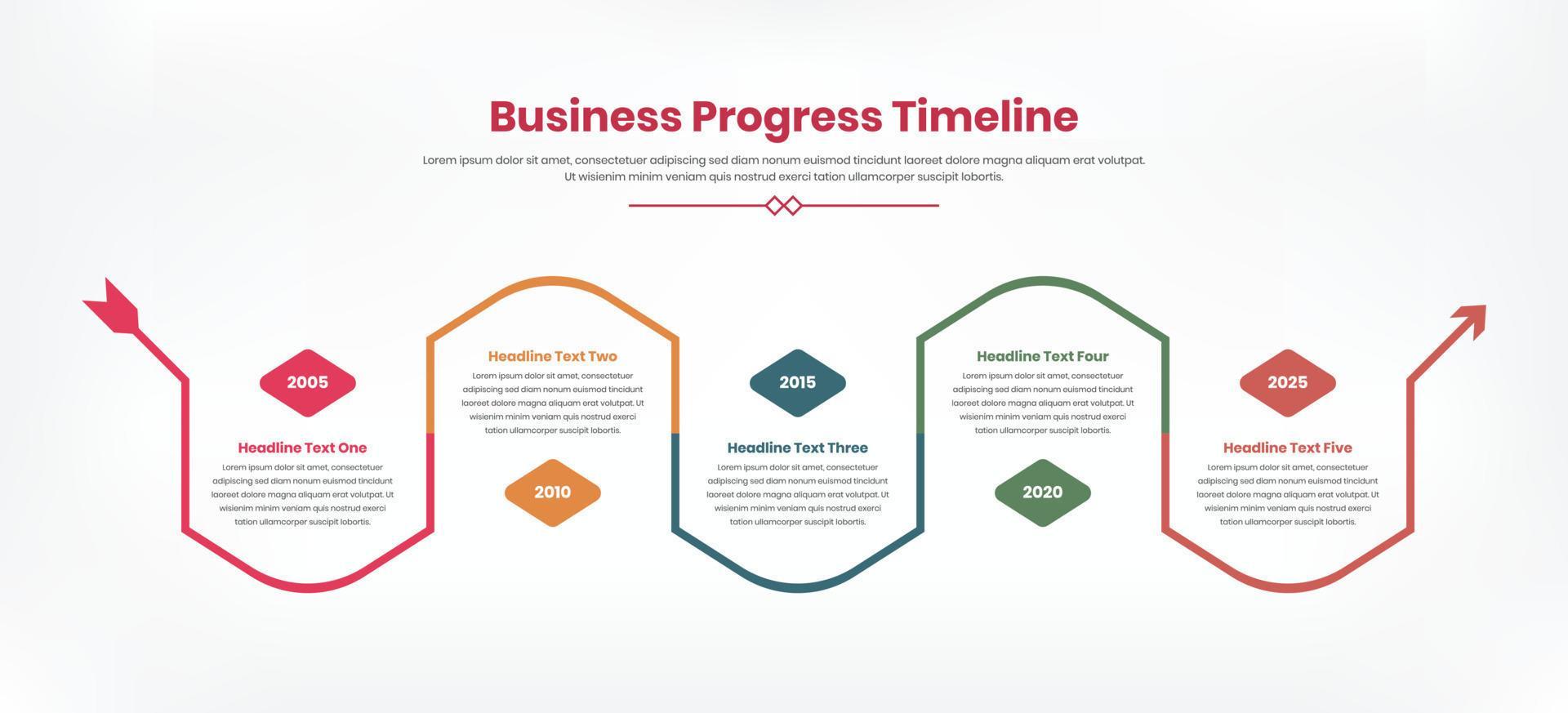 Business Progress Timeline

Lorem ipsum dolor sit amet, consectetuer adipiscing sed diam nonum euismod tincidunt laoreet dolore magna aliquam erat volutpat. Ut wisienim minim veniam quis nostrud exerci tation ullamcorper suscipit lobortis.

2005

Headline Text One
Lorem ipsum dolor sit amet, consectetuer adipiscing sed diam nonum euismod tincidunt laoreet dolore magna aliquam erat volutpat. Ut wisienim minim veniam quis nostrud exerci tation ullamcorper suscipit lobortis.

Headline Text Two
Lorem ipsum dolor sit amet, consectetuer adipiscing sed diam nonum euismod tincidunt laoreet dolore magna aliquam erat volutpat. Ut wisienim minim veniam quis nostrud exerci tation ullamcorper suscipit lobortis.

2010

2015

Headline Text Three
Lorem ipsum dolor sit amet, consectetuer adipiscing sed diam nonum euismod tincidunt laoreet dolore magna aliquam erat volutpat. Ut wisienim minim veniam quis nostrud exerci tation ullamcorper suscipit lobortis.

Headline Text Four
Lorem ipsum dolor sit amet, consectetuer adipiscing sed diam nonum euismod tincidunt laoreet dolore magna aliquam erat volutpat. Ut wisienim minim veniam quis nostrud exerci tation ullamcorper suscipit lobortis.

2020

2025

Headline Text Five
Lorem ipsum dolor sit amet, consectetuer adipiscing sed diam nonum euismod tincidunt laoreet dolore magna aliquam erat volutpat. Ut wisienim minim veniam quis nostrud exerci tation ullamcorper suscipit lobortis.