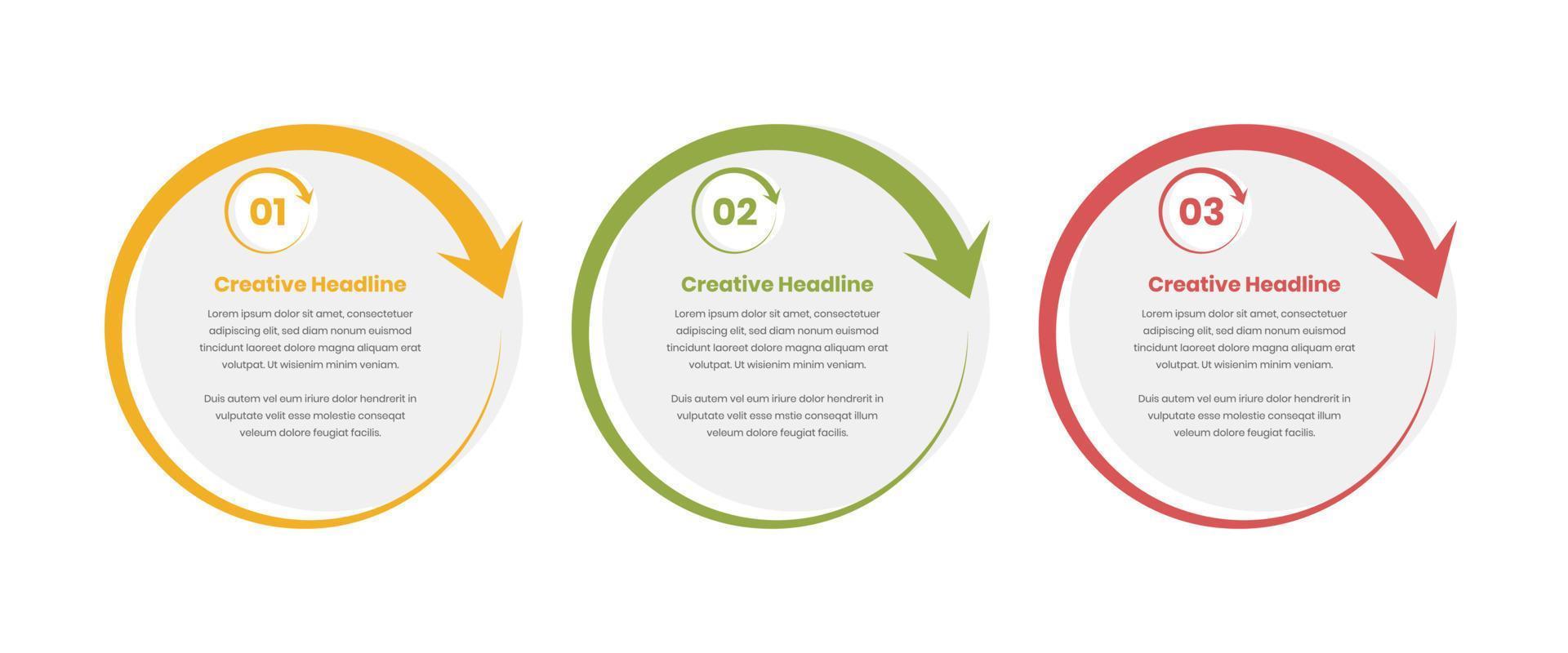 01

Creative Headline

Lorem ipsum dolor sit amet, consectetuer adipiscing elit, sed diam nonum euismod tincidunt laoreet dolore magna aliquam erat volutpat. Ut wisienim minim veniam.

Duis autem vel eum iriure dolor hendrerit in vulputate velit esse molestie conseqat veleum dolore feugiat facilis.

02

Creative Headline

Lorem ipsum dolor sit amet, consectetuer adipiscing elit, sed diam nonum euismod tincidunt laoreet dolore magna aliquam erat volutpat. Ut wisienim minim veniam.

Duis autem vel eum iriure dolor hendrerit in vulputate velit esse mstie conseqat illum veleum dolore feugiat facilis.

03

Creative Headline

Lorem ipsum dolor sit amet, consectetuer adipiscing elit, sed diam nonum euismod tincidunt laoreet dolore magna aliquam erat volutpat. Ut wisienim minim veniam.

Duis autem vel eum iriure dolor hendrerit in vulputate esse molestie conseqat illum veleum dolore feugiat facilis.