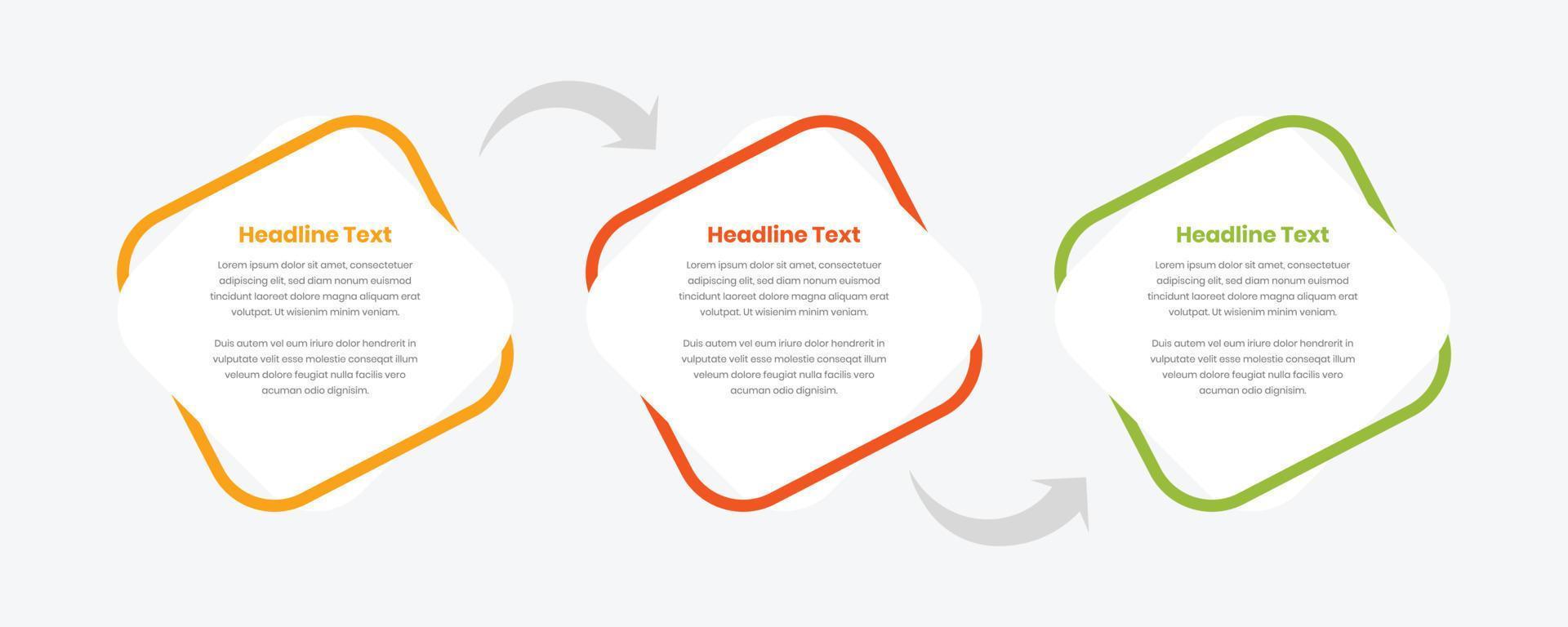 Headline Text

Lorem ipsum dolor sit amet, consectetuer adipiscing elit, sed diam nonum euismod tincidunt laoreet dolore magna aliquam erat volutpat. Ut wisienim minim veniam.

Duis autem vel eum iriure dolor hendrerit in vulputate velit esse molestie conseqat illum veleum dolore feugiat nulla facilis vero acuman odio dignisim.

Headline Text

Lorem ipsum dolor sit amet, consectetuer adipiscing elit, sed diam nonum euismod tincidunt laoreet dolore magna aliquam erat volutpat. Ut wisienim minim veniam.

Duis autem vel eum iriure dolor hendrerit in vulputate velit esse molestie conseqat illum veleum dolore feugiat nulla facilis vero acuman odio dignisim.

Headline Text

Lorem ipsum dolor sit amet, consectetuer adipiscing elit, sed diam nonum euismod tincidunt laoreet dolore magna aliquam erat volutpat. Ut wisienim minim veniam.

Duis autem vel eum iriure dolor hendrerit in vulputate velit esse molestie conseqat illum veleum dolore feugiat nulla facilis vero acuman odio dignisim.