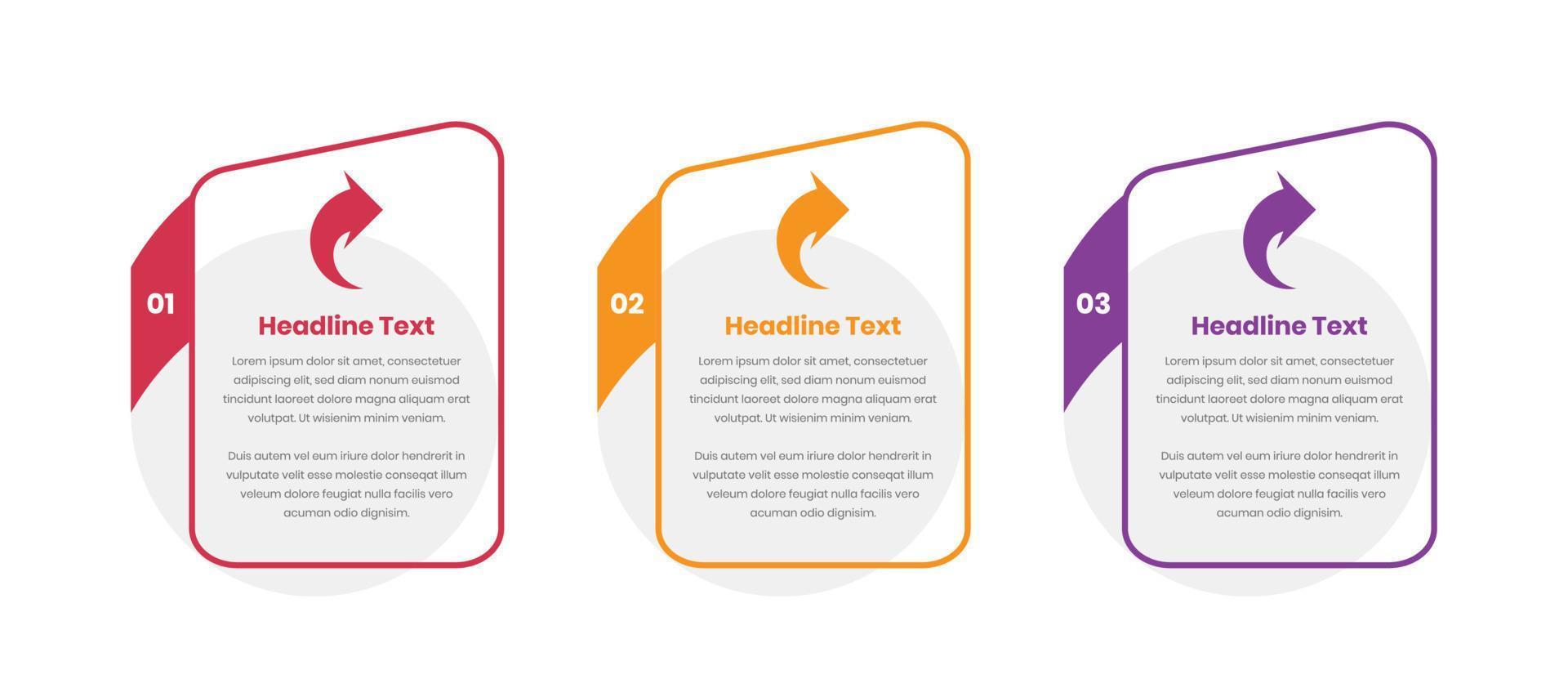 01

Headline Text

Lorem ipsum dolor sit amet, consectetuer adipiscing elit, sed diam nonum euismod tincidunt laoreet dolore magna aliquam erat volutpat. Ut wisienim minim veniam.

Duis autem vel eum iriure dolor hendrerit in vulputate velit esse molestie conseqat illum veleum dolore feugiat nulla facilis vero acuman odio dignisim.

02

Headline Text

Lorem ipsum dolor sit amet, consectetuer adipiscing elit, sed diam nonum euismod tincidunt laoreet dolore magna aliquam erat volutpat. Ut wisienim minim veniam.

Duis autem vel eum iriure dolor hendrerit in vulputate velit esse molestie conseqat illum veleum dolore feugiat nulla facilis vero acuman odio dignisim.

03

Headline Text

Lorem ipsum dolor sit amet, consectetuer adipiscing elit, sed diam nonum euismod tincidunt laoreet dolore magna aliquam erat volutpat. Ut wisienim minim veniam.

Duis autem vel eum iriure dolor hendrerit in vulputate velit esse molestie conseqat illum veleum dolore feugiat nulla facilis vero acuman odio dignisim.