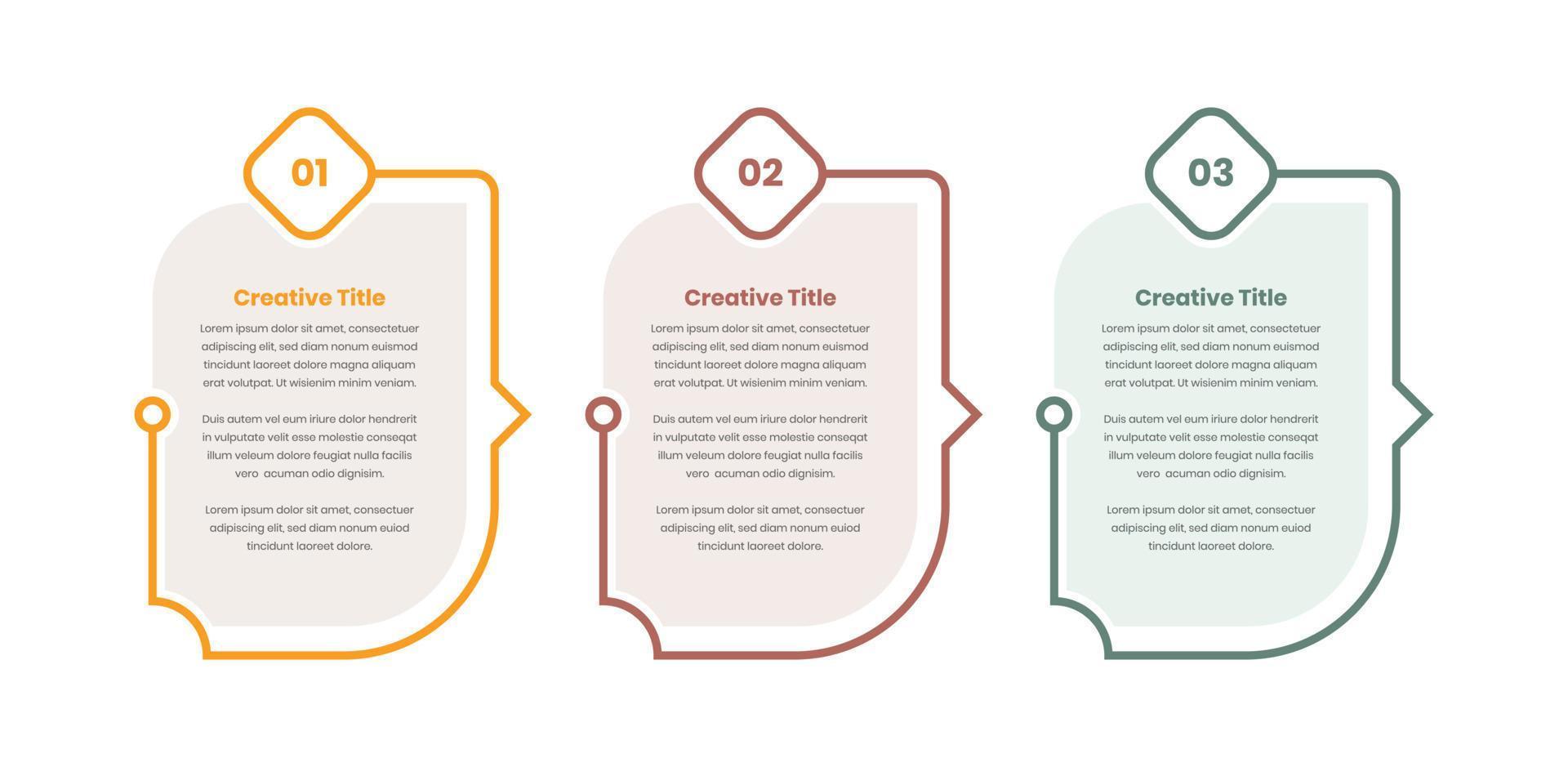 01

Creative Title

Lorem ipsum dolor sit amet, consectetuer adipiscing elit, sed diam nonum euismod tincidunt laoreet dolore magna aliquam erat volutpat. Ut wisienim minim veniam.

Duis autem vel eum iriure dolor hendrerit in vulputate velit esse molestie conseqat illum veleum dolore feugiat nulla facilis vero acuman odio dignisim.

Lorem ipsum dolor sit amet, consectuer adipiscing elit, sed diam nonum euiod tincidunt laoreet dolore.

02

Creative Title

Lorem ipsum dolor sit amet, consectetuer adipiscing elit, sed diam nonum euismod tincidunt laoreet dolore magna aliquam erat volutpat. Ut wisienim minim veniam.

Duis autem vel eum iriure dolor hendrerit in vulputate velit esse molestie conseqat illum veleum dolore feugiat nulla facilis vero acuman odio dignisim.

Lorem ipsum dolor sit amet, consectuer adipiscing elit, sed diam nonum euiod tincidunt laoreet dolore.

03

Creative Title

Lorem ipsum dolor sit amet, consectetuer adipiscing elit, sed diam nonum euismod tincidunt laoreet dolore magna aliquam erat volutpat. Ut wisienim minim veniam.

Duis autem vel eum iriure dolor hendrerit in vulputate velit esse molestie conseqat illum veleum dolore feugiat nulla facilis vero acuman odio dignisim.

Lorem ipsum dolor sit amet, consectuer adipiscing elit, sed diam nonum euiod tincidunt laoreet dolore.