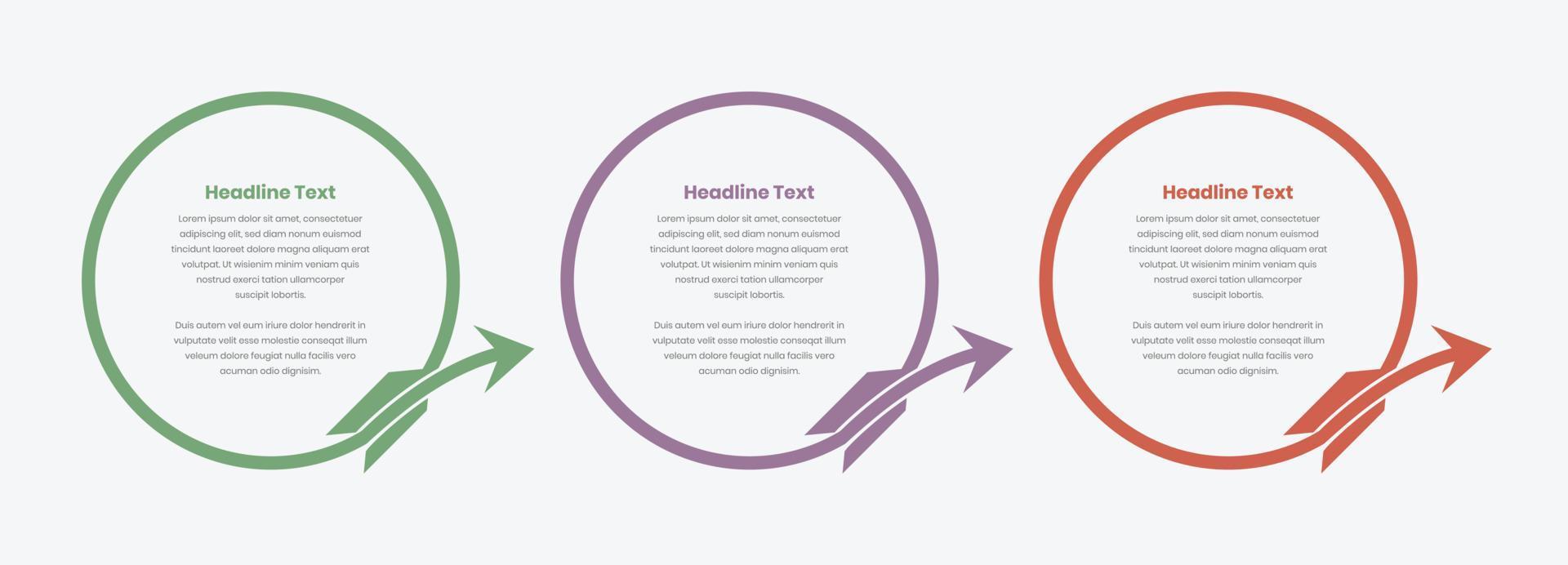 Headline Text

Lorem ipsum dolor sit amet, consectetuer adipiscing elit, sed diam nonum euismod tincidunt laoreet dolore magna aliquam erat volutpat. Ut wisienim minim veniam quis nostrud exerci tation ullamcorper suscipit lobortis.

Duis autem vel eum iriure dolor hendrerit in vulputate velit esse molestie conseqat illum veleum dolore feugiat nulla facilis vero acuman odio dignisim.

Headline Text

Lorem ipsum dolor sit amet, consectetuer adipiscing elit, sed diam nonum euismod tincidunt laoreet dolore magna aliquam erat volutpat. Ut wisienim minim veniam quis nostrud exerci tation ullamcorper suscipit lobortis.

Duis autem vel eum iriure dolor hendrerit in vulputate velit esse molestie conseqat illum veleum dolore feugiat nulla facilis vero acuman odio dignisim.

Headline Text

Lorem ipsum dolor sit amet, consectetuer adipiscing elit, sed diam nonum euismod tincidunt laoreet dolore magna aliquam erat volutpat. Ut wisienim minim veniam quis nostrud exerci tation ullamcorper suscipit lobortis.

Duis autem vel eum iriure dolor hendrerit in vulputate velit esse molestie conseqat illum veleum dolore feugiat nulla facilis vero acuman odio dignisim.