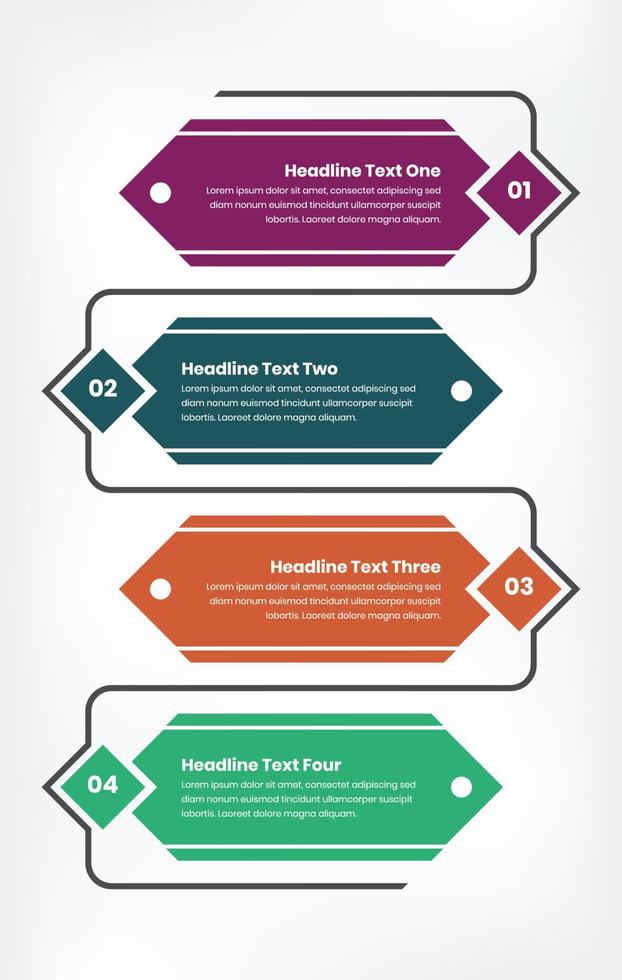 Headline Text One
Lorem ipsum dolor sit amet, consectet adipiscing sed diam nonum euismod tincidunt ullamcorper suscipit lobortis. Laoreet dolore magna aliquam.

01

02

Headline Text Two
Lorem ipsum dolor sit amet, consectet adipiscing sed diam nonum euismod tincidunt ullamcorper suscipit lobortis. Laoreet dolore magna aliquam.

Headline Text Three
Lorem ipsum dolor sit amet, consectet adipiscing sed diam nonum euismod tincidunt ullamcorper suscipit lobortis. Laoreet dolore magna aliquam.

03

04

Headline Text Four
Lorem ipsum dolor sit amet, consectet adipiscing sed diam nonum euismod tincidunt ullamcorper suscipit lobortis. Laoreet dolore magna aliquam.