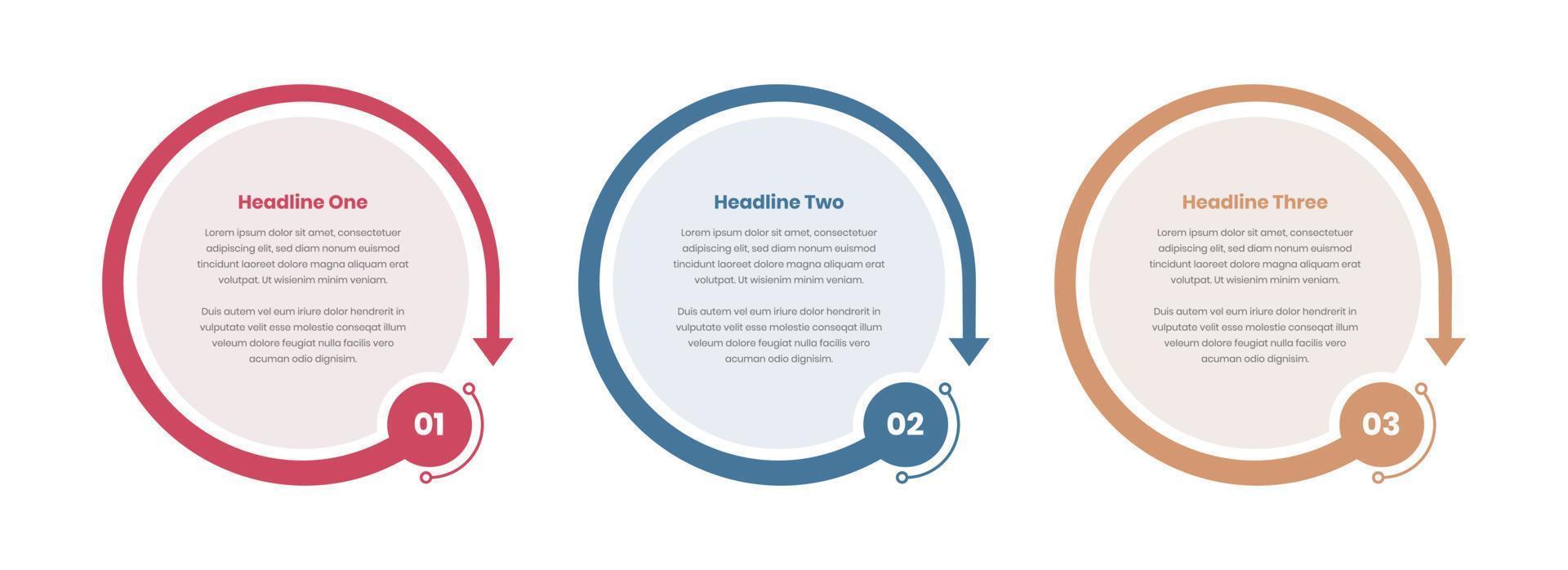 Headline One

Lorem ipsum dolor sit amet, consectetuer adipiscing elit, sed diam nonum euismod tincidunt laoreet dolore magna aliquam erat volutpat. Ut wisienim minim veniam.

Duis autem vel eum iriure dolor hendrerit in vulputate velit esse molestie conseqat illum veleum dolore feugiat nulla facilis vero acuman odio dignisim.

01

Headline Two

Lorem ipsum dolor sit amet, consectetuer adipiscing elit, sed diam nonum euismod tincidunt laoreet dolore magna aliquam erat volutpat. Ut wisienim minim veniam.

Duis autem vel eum iriure dolor hendrerit in vulputate velit esse molestie conseqat illum veleum dolore feugiat nulla facilis vero acuman odio dignisim.

02

Headline Three

Lorem ipsum dolor sit amet, consectetuer adipiscing elit, sed diam nonum euismod tincidunt laoreet dolore magna aliquam erat volutpat. Ut wisienim minim veniam.

Duis autem vel eum iriure dolor hendrerit in vulputate velit esse molestie conseqat illum veleum dolore feugiat nulla facilis vero acuman odio dignisim.

03