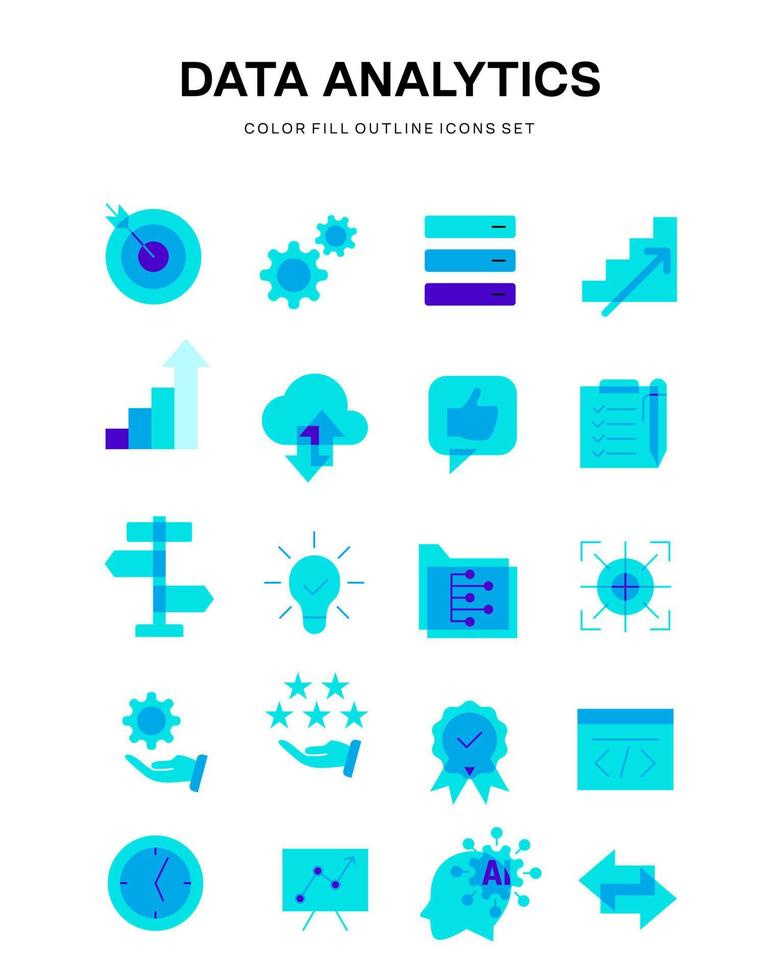 DATA ANALYTICS

COLOR FILL OUTLINE ICONS SET

AI