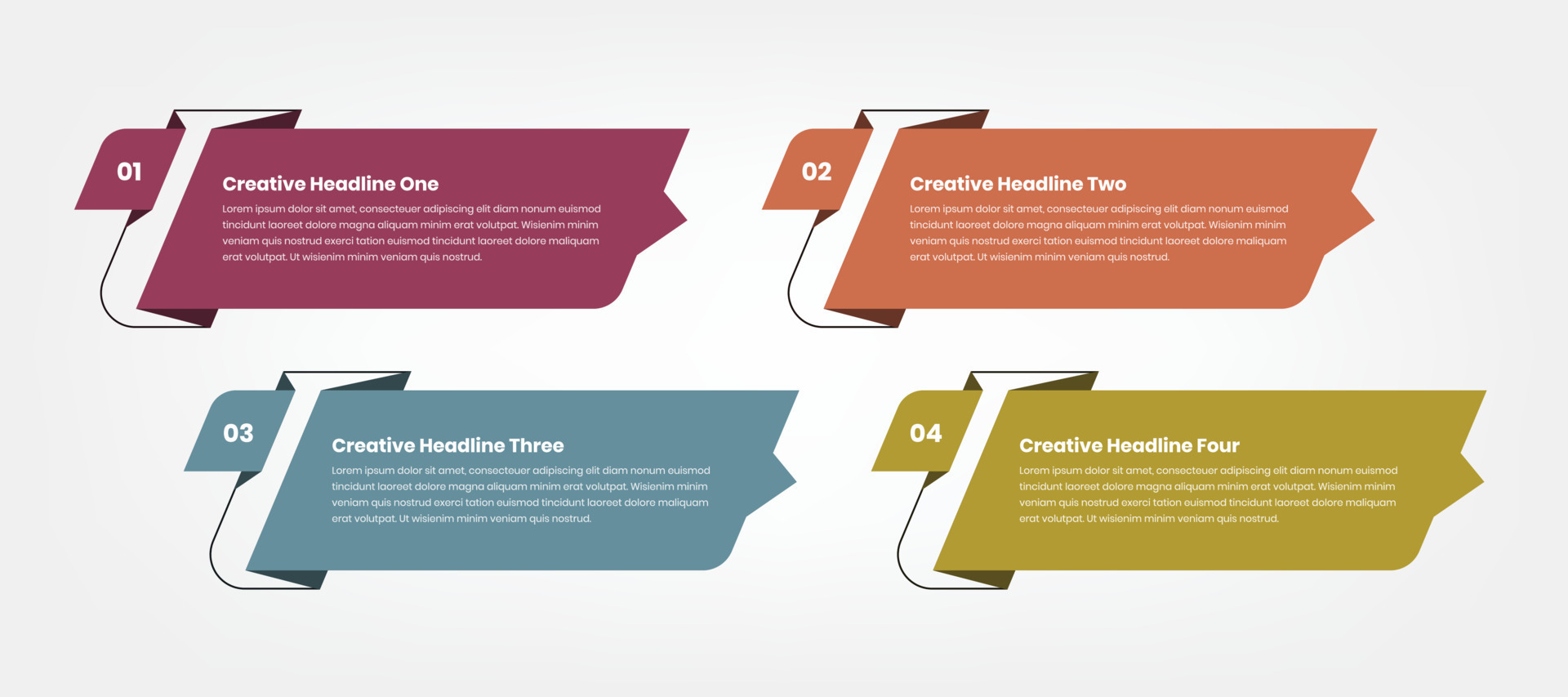 01

Creative Headline One

Lorem ipsum dolor sit amet, consecteuer adipiscing elit diam nonum euismod tincidunt laoreet dolore magna aliquam minim erat volutpat. Wisienim minim veniam quis nostrud exerci tation euismod tincidunt laoreet dolore maliquam erat volutpat. Ut wisienim minim veniam quis nostrud.

02

Creative Headline Two

Lorem ipsum dolor sit amet, consecteuer adipiscing elit diam nonum euismod tincidunt laoreet dolore magna aliquam minim erat volutpat. Wisienim minim veniam quis nostrud exerci tation euismod tincidunt laoreet dolore maliquam erat volutpat. Ut wisienim minim veniam quis nostrud.

03

Creative Headline Three

Lorem ipsum dolor sit amet, consecteuer adipiscing elit diam nonum euismod tincidunt laoreet dolore magna aliquam minim erat volutpat. Wisienim minim veniam quis nostrud exerci tation euismod tincidunt laoreet dolore maliquam erat volutpat. Ut wisienim minim veniam quis nostrud.

04

Creative Headline Four

Lorem ipsum dolor sit amet, consecteuer adipiscing elit diam nonum euismod tincidunt laoreet dolore magna aliquam minim erat volutpat. Wisienim minim veniam quis nostrud exerci tation euismod tincidunt laoreet dolore maliquam erat volutpat. Ut wisienim minim veniam quis nostrud.