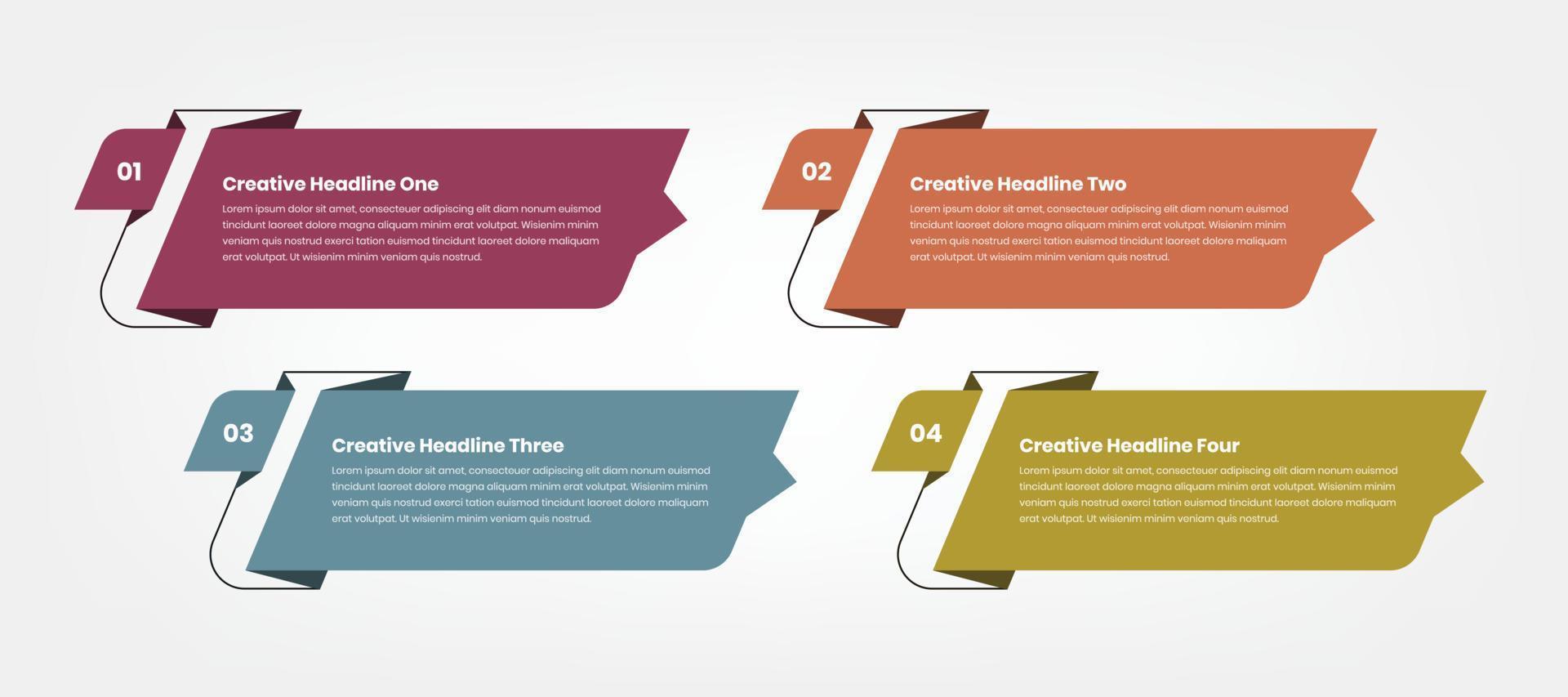 01

Creative Headline One

Lorem ipsum dolor sit amet, consecteuer adipiscing elit diam nonum euismod tincidunt laoreet dolore magna aliquam minim erat volutpat. Wisienim minim veniam quis nostrud exerci tation euismod tincidunt laoreet dolore maliquam erat volutpat. Ut wisienim minim veniam quis nostrud.

02

Creative Headline Two

Lorem ipsum dolor sit amet, consecteuer adipiscing elit diam nonum euismod tincidunt laoreet dolore magna aliquam minim erat volutpat. Wisienim minim veniam quis nostrud exerci tation euismod tincidunt laoreet dolore maliquam erat volutpat. Ut wisienim minim veniam quis nostrud.

03

Creative Headline Three

Lorem ipsum dolor sit amet, consecteuer adipiscing elit diam nonum euismod tincidunt laoreet dolore magna aliquam minim erat volutpat. Wisienim minim veniam quis nostrud exerci tation euismod tincidunt laoreet dolore maliquam erat volutpat. Ut wisienim minim veniam quis nostrud.

04

Creative Headline Four

Lorem ipsum dolor sit amet, consecteuer adipiscing elit diam nonum euismod tincidunt laoreet dolore magna aliquam minim erat volutpat. Wisienim minim veniam quis nostrud exerci tation euismod tincidunt laoreet dolore maliquam erat volutpat. Ut wisienim minim veniam quis nostrud.