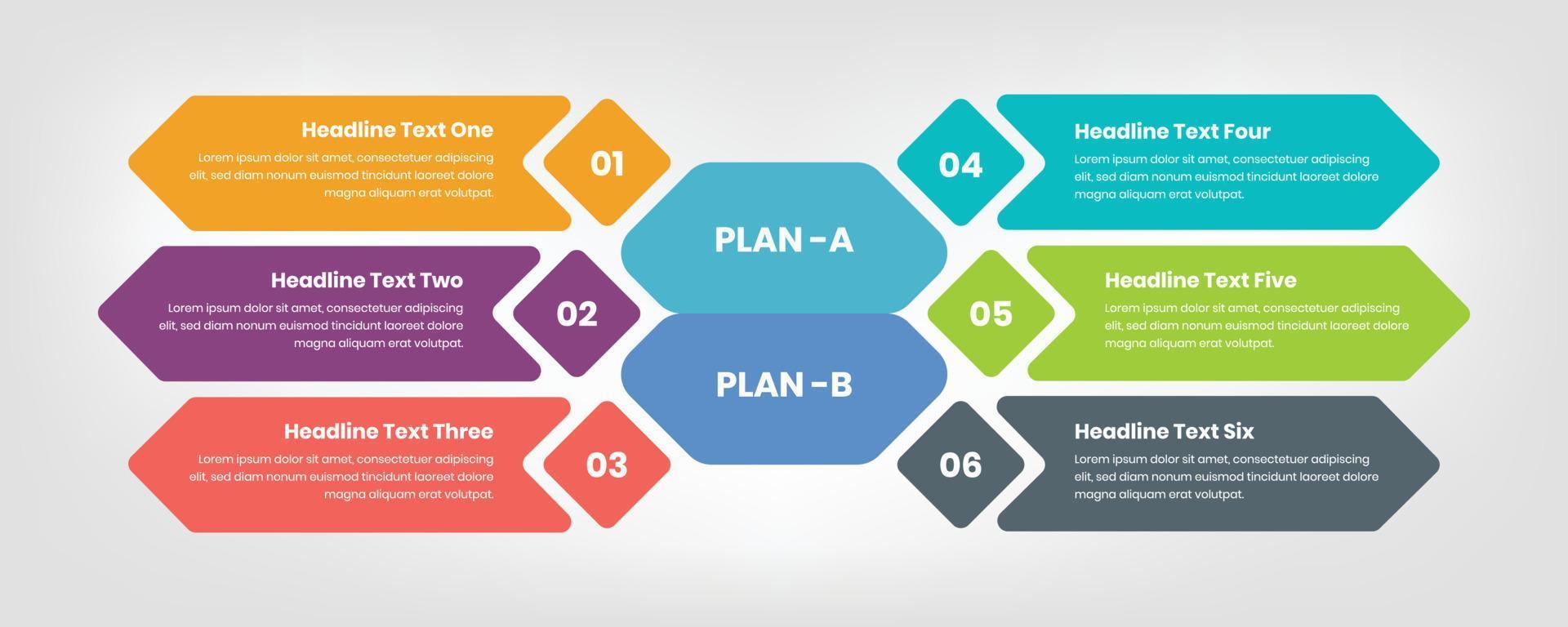 Headline Text One
Lorem ipsum dolor sit amet, consectetuer adipiscing elit, sed diam nonum euismod tincidunt laoreet dolore magna aliquam erat volutpat.

01

Headline Text Two
Lorem ipsum dolor sit amet, consectetuer adipiscing elit, sed diam nonum euismod tincidunt laoreet dolore magna aliquam erat volutpat.

02

Headline Text Three
Lorem ipsum dolor sit amet, consectetuer adipiscing elit, sed diam nonum euismod tincidunt laoreet dolore magna aliquam erat volutpat.

03

PLAN -A

PLAN -B

04

Headline Text Four
Lorem ipsum dolor sit amet, consectetuer adipiscing elit, sed diam nonum euismod tincidunt laoreet dolore magna aliquam erat volutpat.

05

Headline Text Five
Lorem ipsum dolor sit amet, consectetuer adipiscing elit, sed diam nonum euismod tincidunt laoreet dolore magna aliquam erat volutpat.

06

Headline Text Six
Lorem ipsum dolor sit amet, consectetuer adipiscing elit, sed diam nonum euismod tincidunt laoreet dolore magna aliquam erat volutpat.