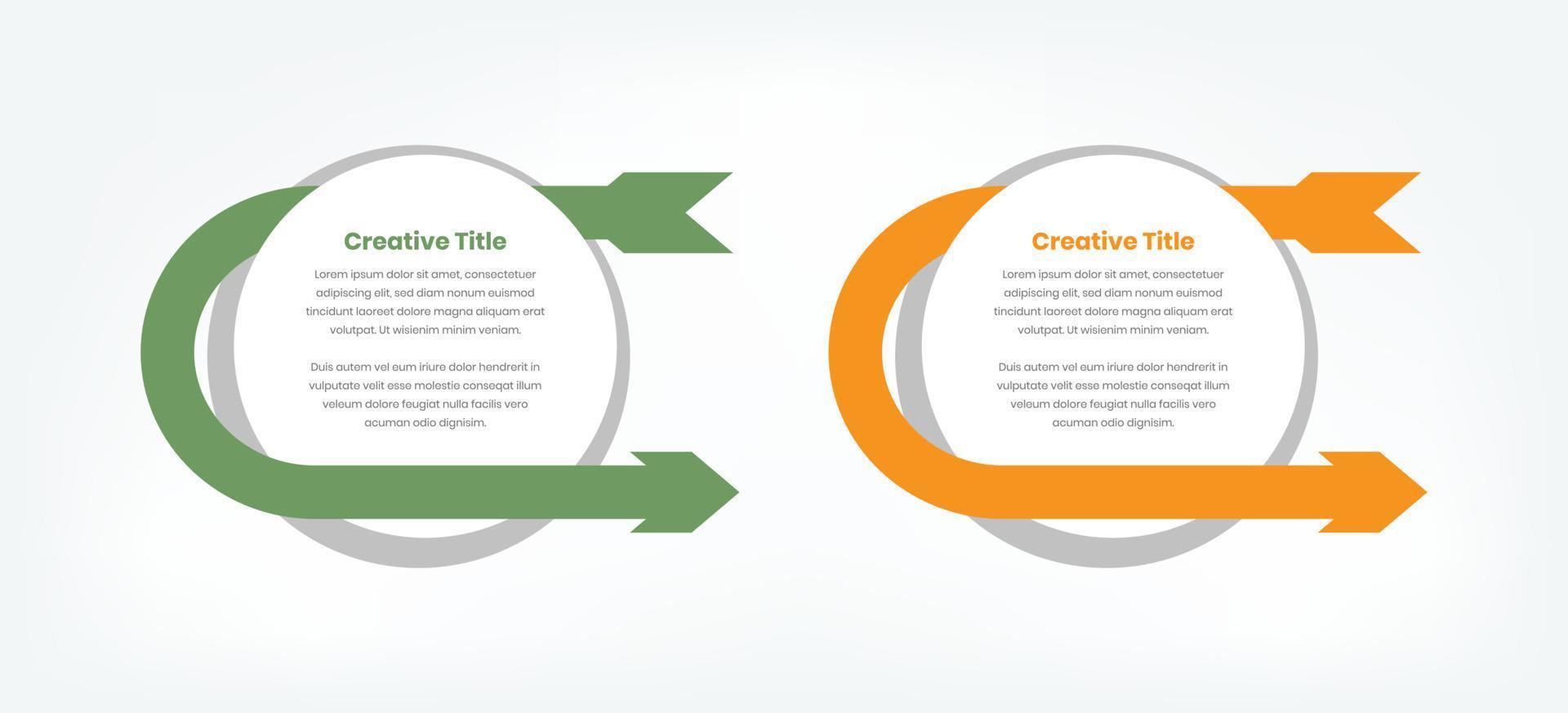 Creative Title

Lorem ipsum dolor sit amet, consectetuer adipiscing elit, sed diam nonum euismod tincidunt laoreet dolore magna aliquam erat volutpat. Ut wisienim minim veniam.

Duis autem vel eum iriure dolor hendrerit in vulputate velit esse molestie conseqat illum veleum dolore feugiat nulla facilis vero acuman odio dignisim.

Creative Title

Lorem ipsum dolor sit amet, consectetuer adipiscing elit, sed diam nonum euismod tincidunt laoreet dolore magna aliquam erat volutpat. Ut wisienim minim veniam.

Duis autem vel eum iriure dolor hendrerit in vulputate velit esse molestie conseqat illum veleum dolore feugiat nulla facilis vero acuman odio dignisim.