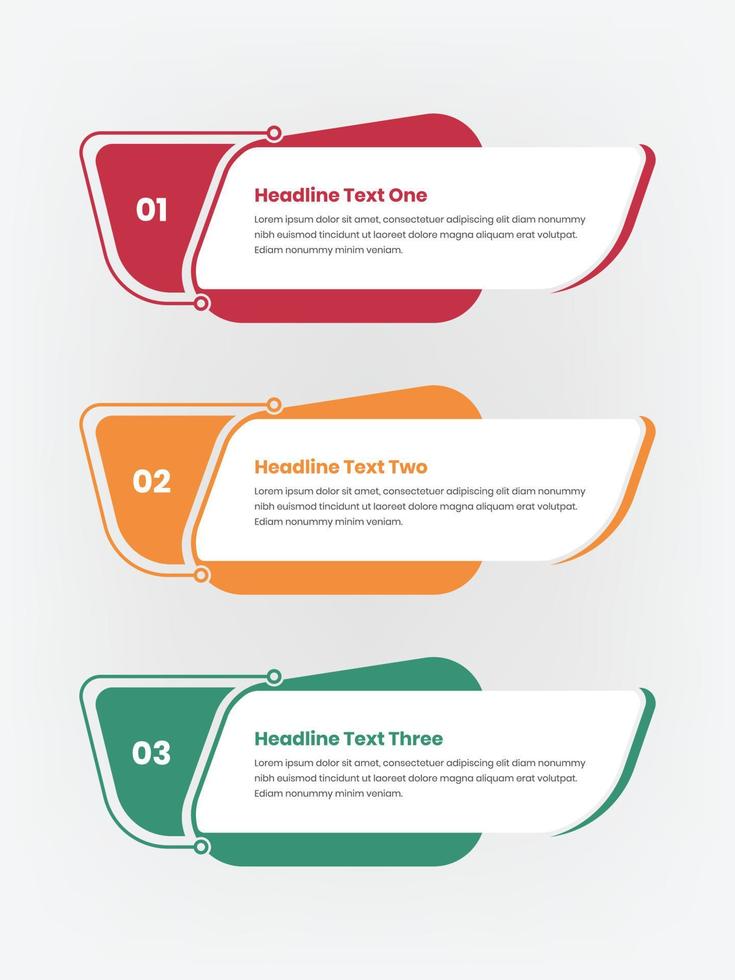 01

Headline Text One

Lorem ipsum dolor sit amet, consectetuer adipiscing elit diam nonummy nibh euismod tincidunt ut laoreet dolore magna aliquam erat volutpat. Ediam nonummy minim veniam.

02

Headline Text Two

Lorem ipsum dolor sit amet, consectetuer adipiscing elit diam nonummy nibh euismod tincidunt ut laoreet dolore magna aliquam erat volutpat. Ediam nonummy minim veniam.

03

Headline Text Three

Lorem ipsum dolor sit amet, consectetuer adipiscing elit diam nonummy nibh euismod tincidunt ut laoreet dolore magna aliquam erat volutpat. Ediam nonummy minim veniam.