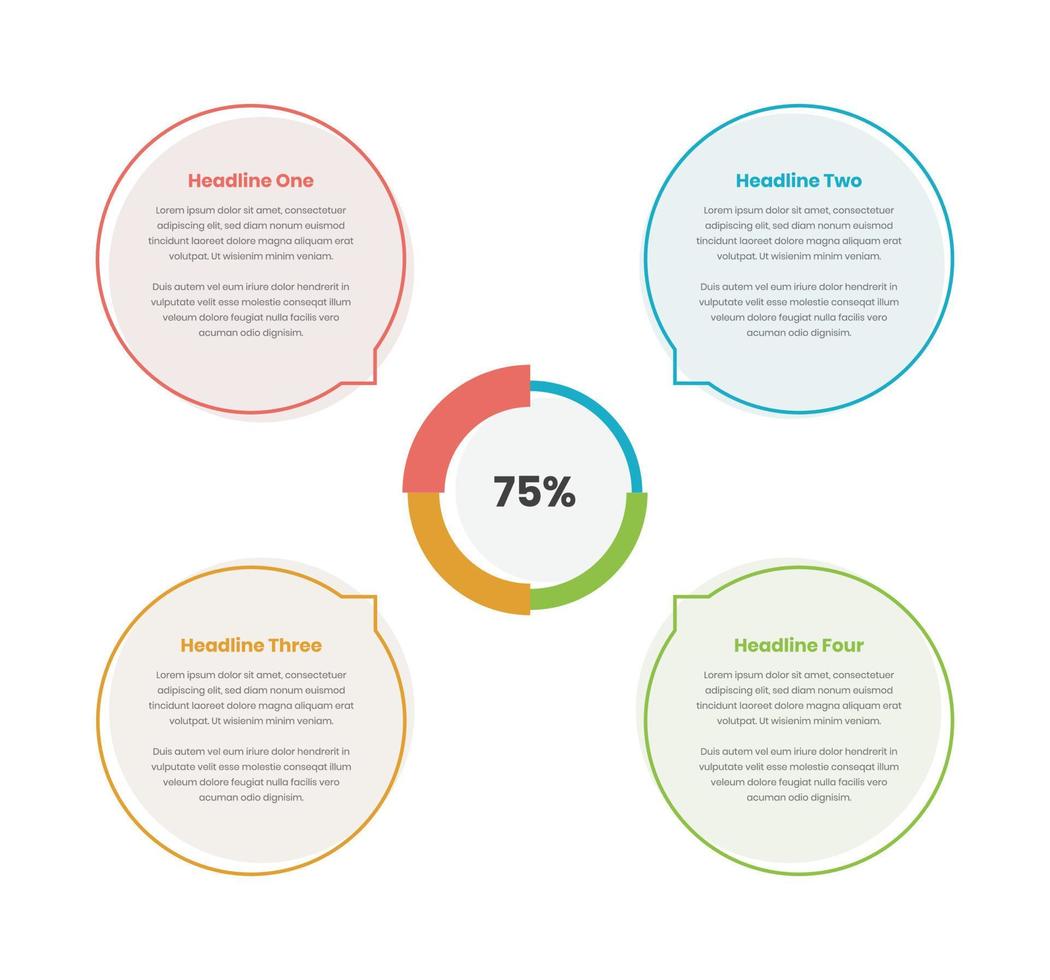 Headline One

Lorem ipsum dolor sit amet, consectetuer adipiscing elit, sed diam nonum euismod tincidunt laoreet dolore magna aliquam erat volutpat. Ut wisienim minim veniam.

Duis autem vel eum iriure dolor hendrerit in vulputate velit esse molestie conseqat illum veleum dolore feugiat nulla facilis vero acuman odio dignisim.

Headline Two

Lorem ipsum dolor sit amet, consectetuer adipiscing elit, sed diam nonum euismod tincidunt laoreet dolore magna aliquam erat volutpat. Ut wisienim minim veniam.

Duis autem vel eum iriure dolor hendrerit in vulputate velit esse molestie conseqat illum veleum dolore feugiat nulla facilis vero acuman odio dignisim.

75%

Headline Three

Lorem ipsum dolor sit amet, consectetuer adipiscing elit, sed diam nonum euismod tincidunt laoreet dolore magna aliquam erat volutpat. Ut wisienim minim veniam.

Duis autem vel eum iriure dolor hendrerit in vulputate velit esse molestie conseqat illum veleum dolore feugiat nulla facilis vero acuman odio dignisim.

Headline Four

Lorem ipsum dolor sit amet, consectetuer adipiscing elit, sed diam nonum euismod tincidunt laoreet dolore magna aliquam erat volutpat. Ut wisienim minim veniam.

Duis autem vel eum iriure dolor hendrerit in vulputate velit esse molestie conseqat illum veleum dolore feugiat nulla facilis vero acuman odio dignisim.